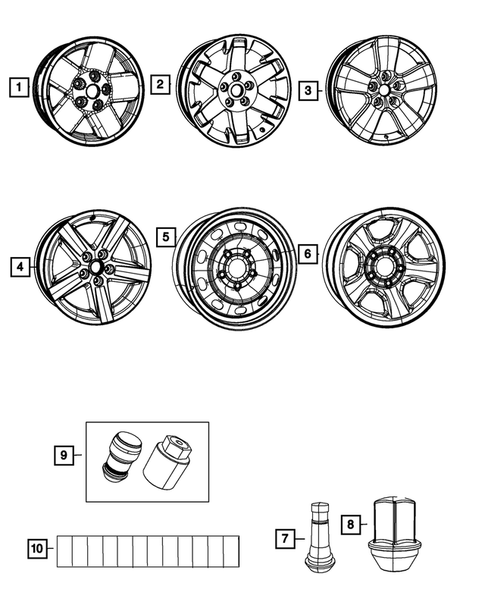 1
2
3
4
5
6
9
10
7
8