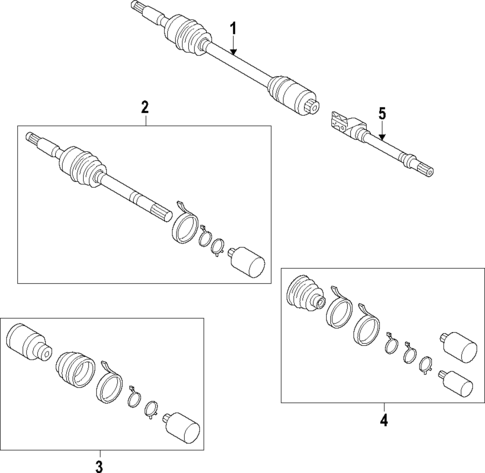 1

2

5

4

3