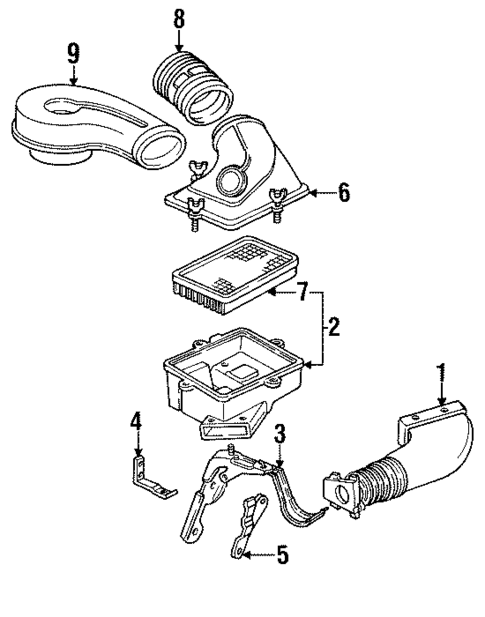 9
8
6
7
2
1
4
3
5