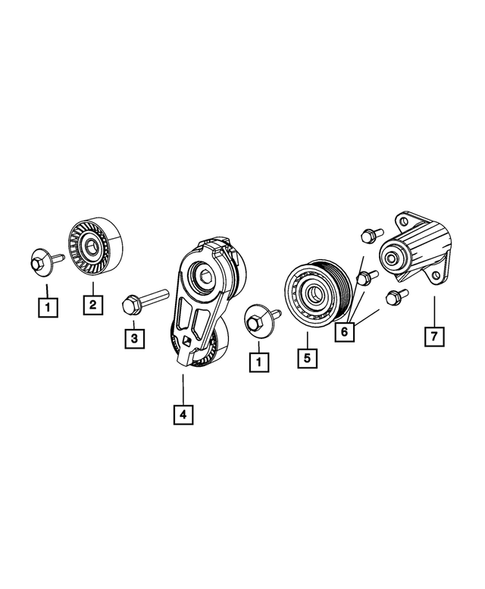 1
2
3
4
1
5
6
7