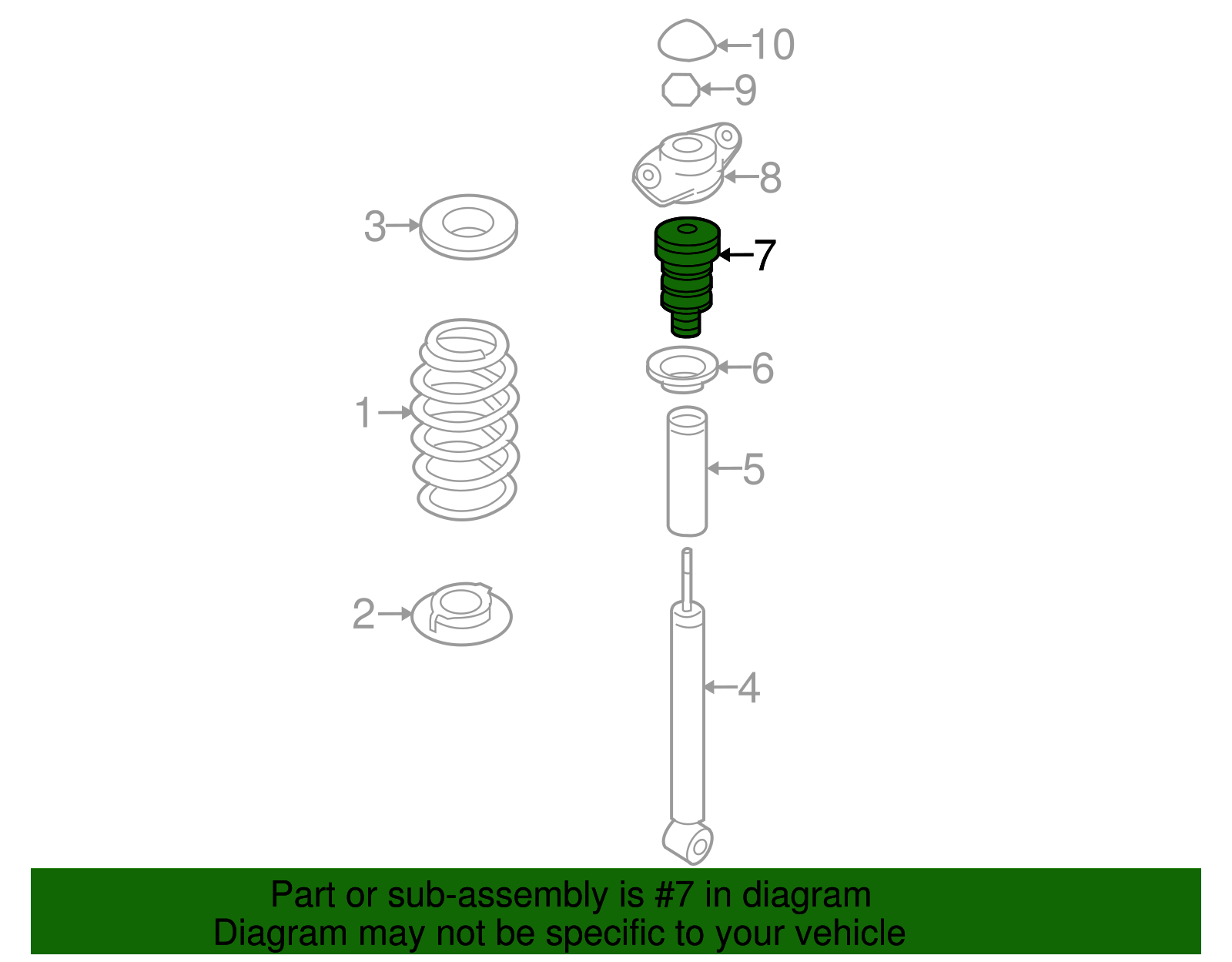 10
9
8
3
7
6
1
5
2
4

Part or sub-assembly is #7 in diagram
Diagram may not be specific to your vehicle