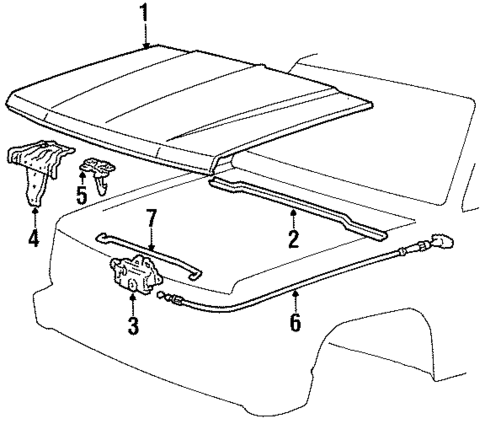 1
5
4
7
2
3
6