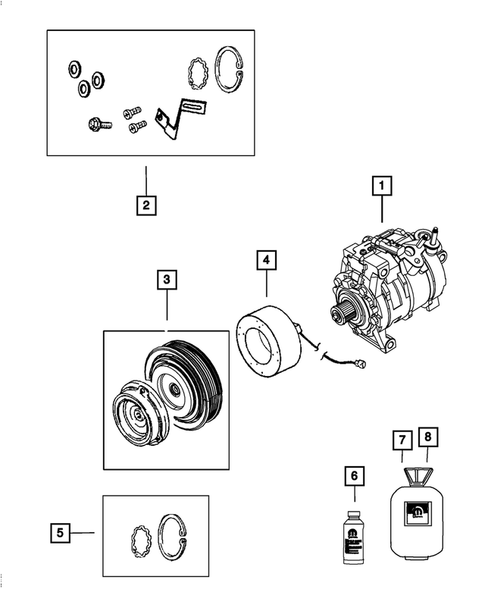 2

1

4

3

7 8

6

5