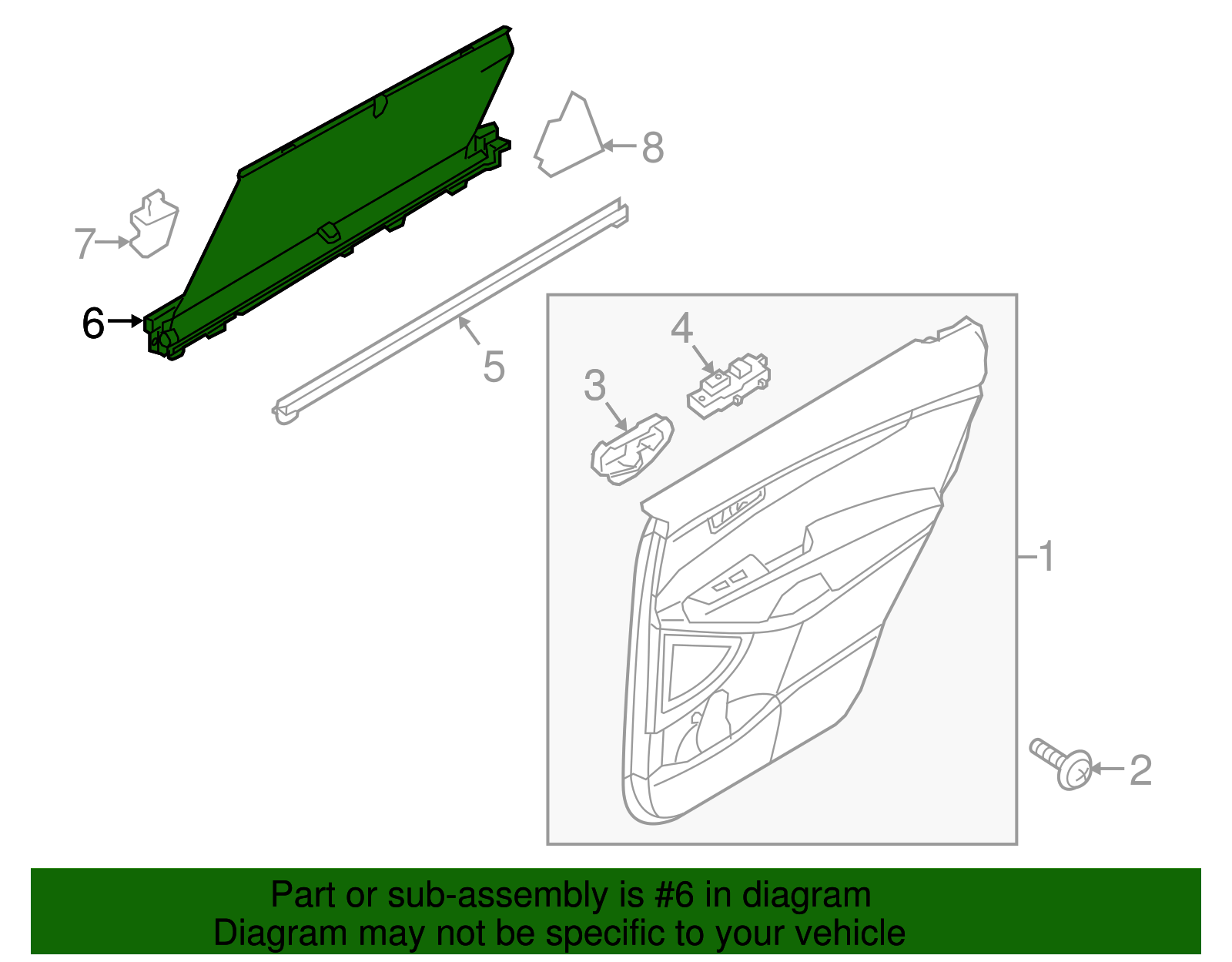 8
7
6
5
4
3
1
2

Part or sub-assembly is #6 in diagram
Diagram may not be specific to your vehicle