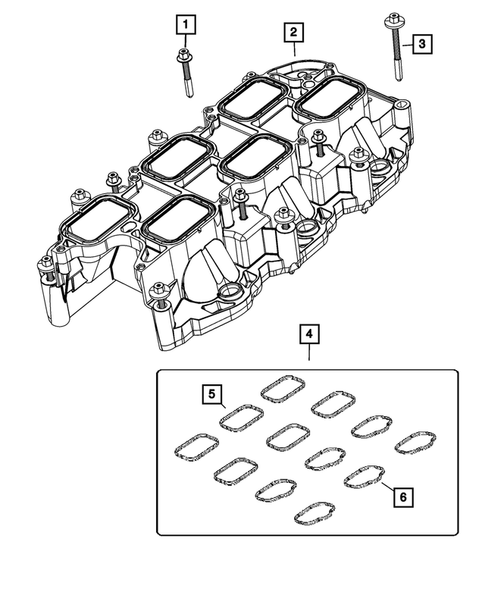 1
2
3
4
5
6