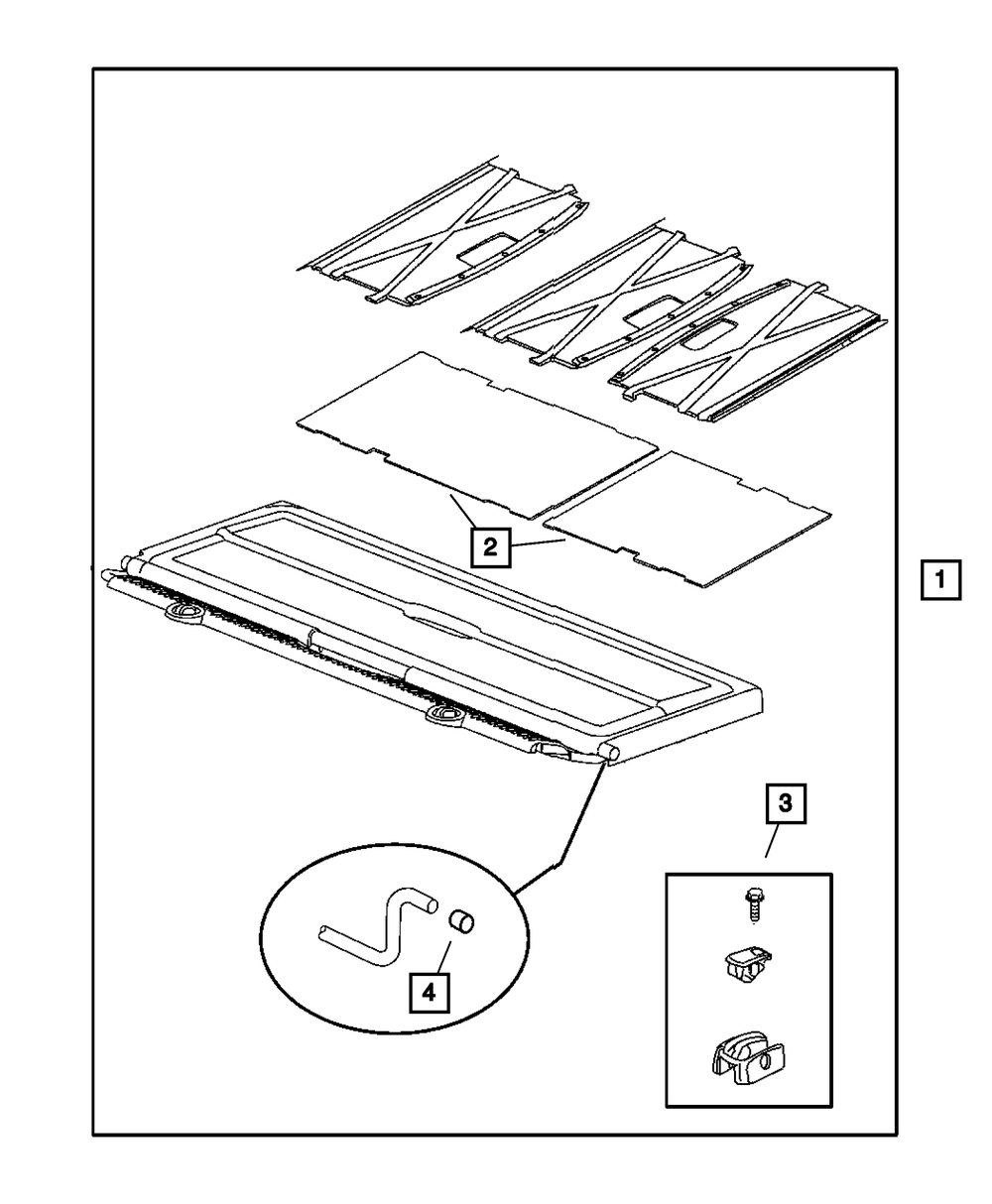 2

1

3

4