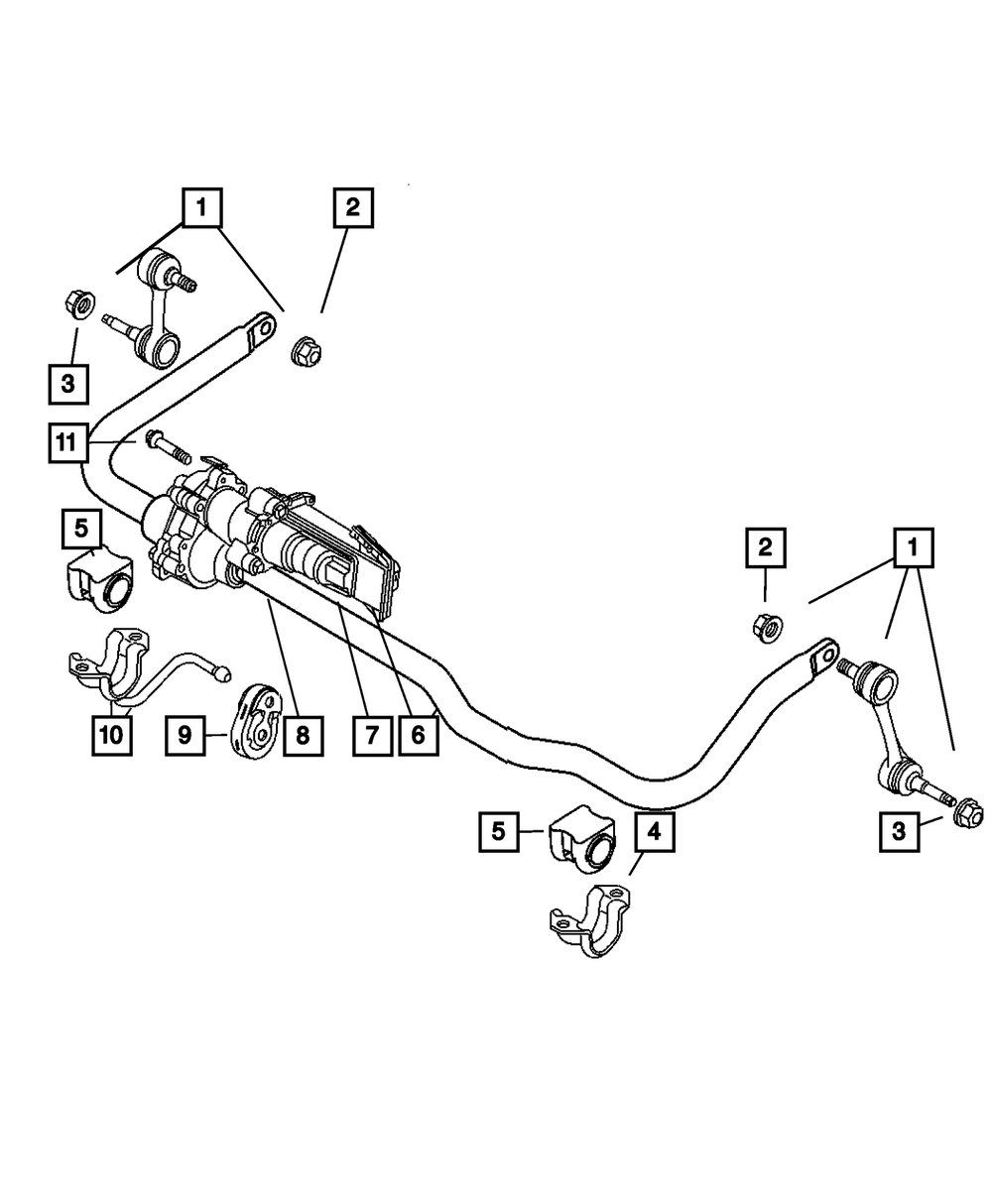 1
2
3
11
5
10
9
8
7
6
2
1
3
5
4