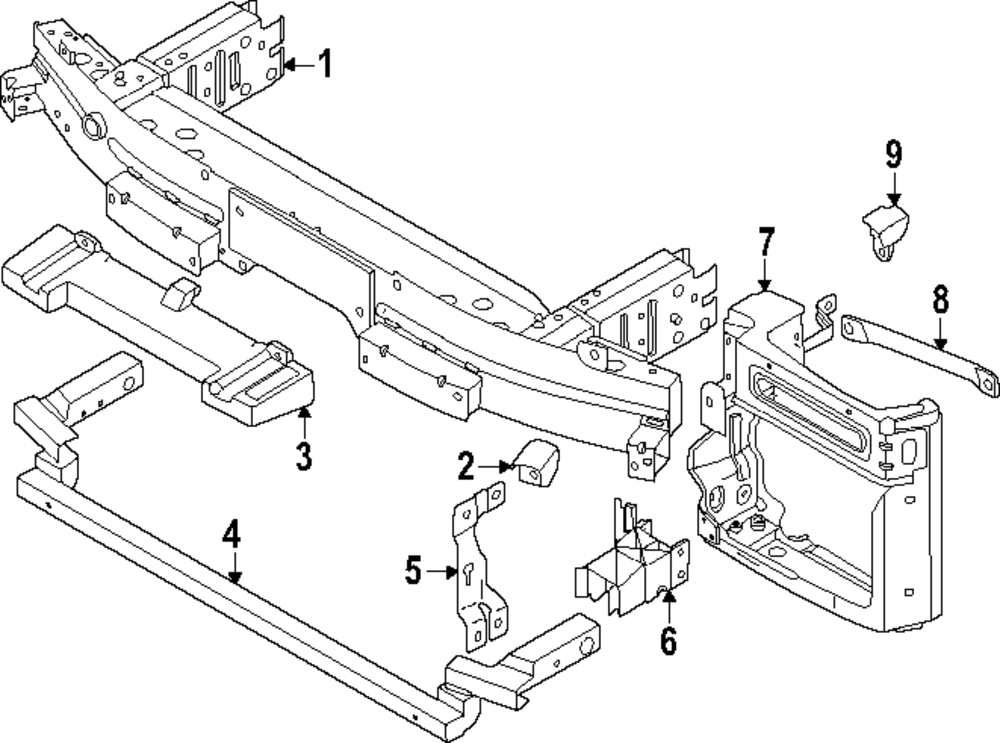 1
9
7
8
3
2
4
5
6