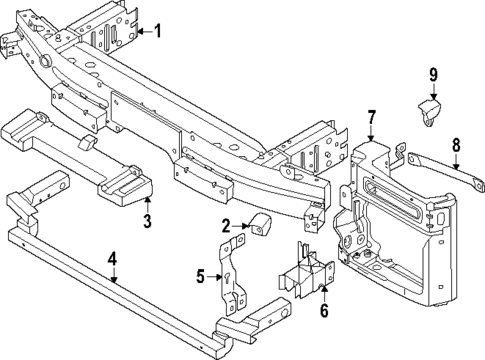 1
9
7
8
3
2
4
5
6