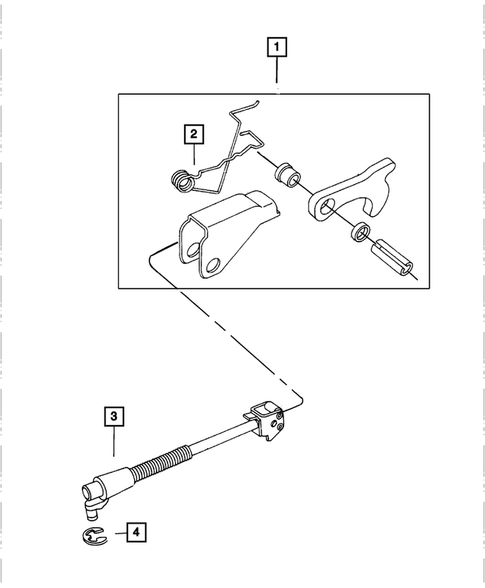 1
2
3
4