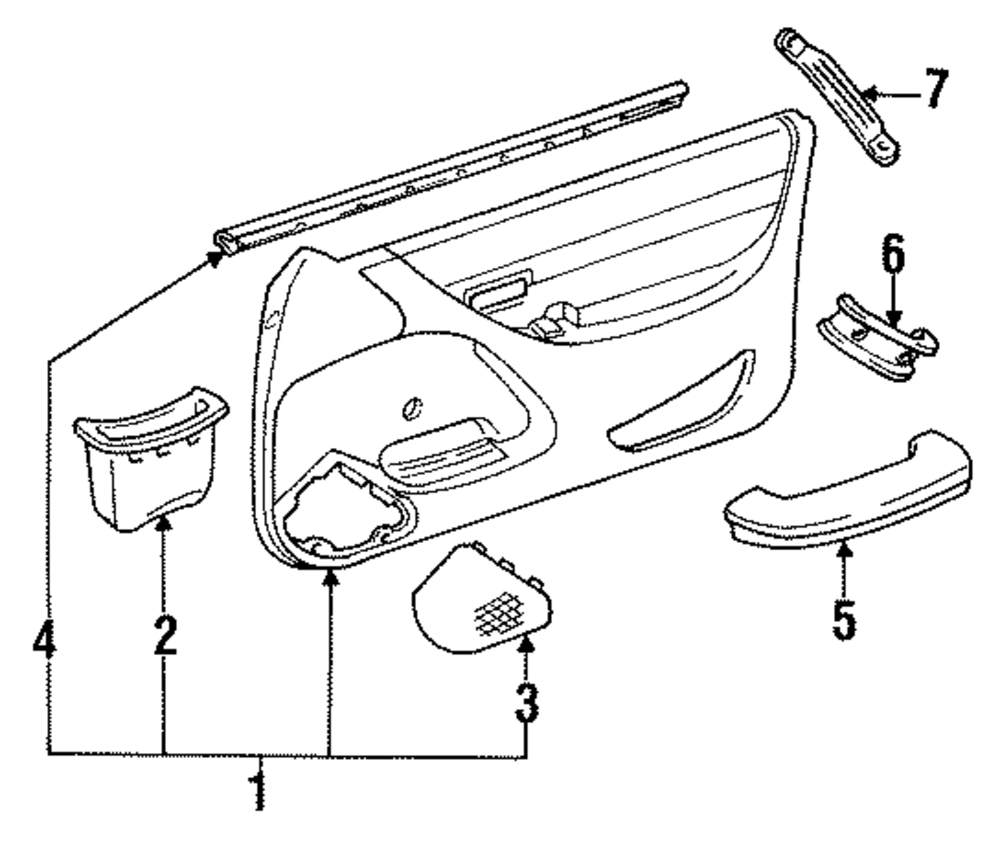 7
6
4
2
5
3
1