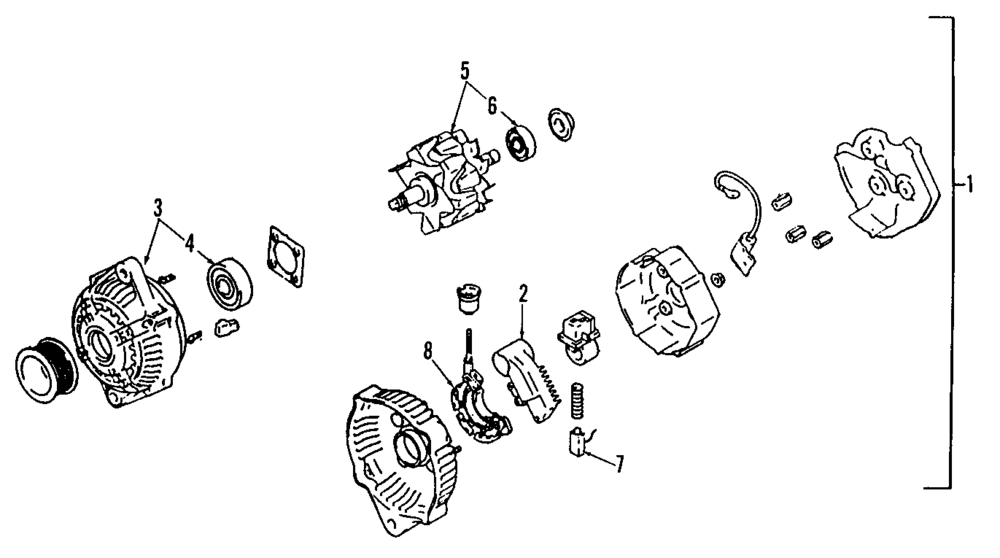 5
6
3
4
1
2
8
7