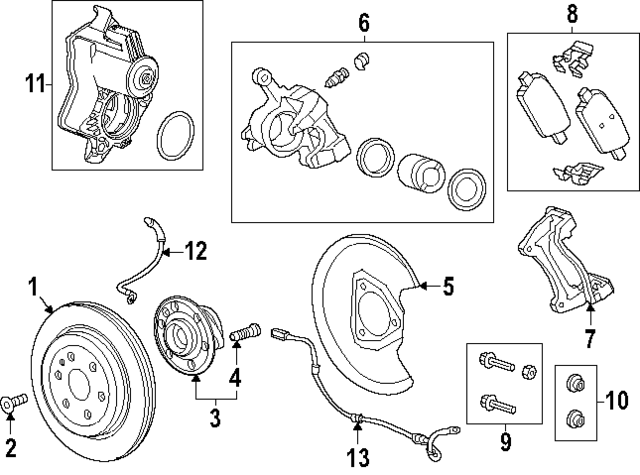 11
6
8
12
1
5
7
4
3
2
13
9
10