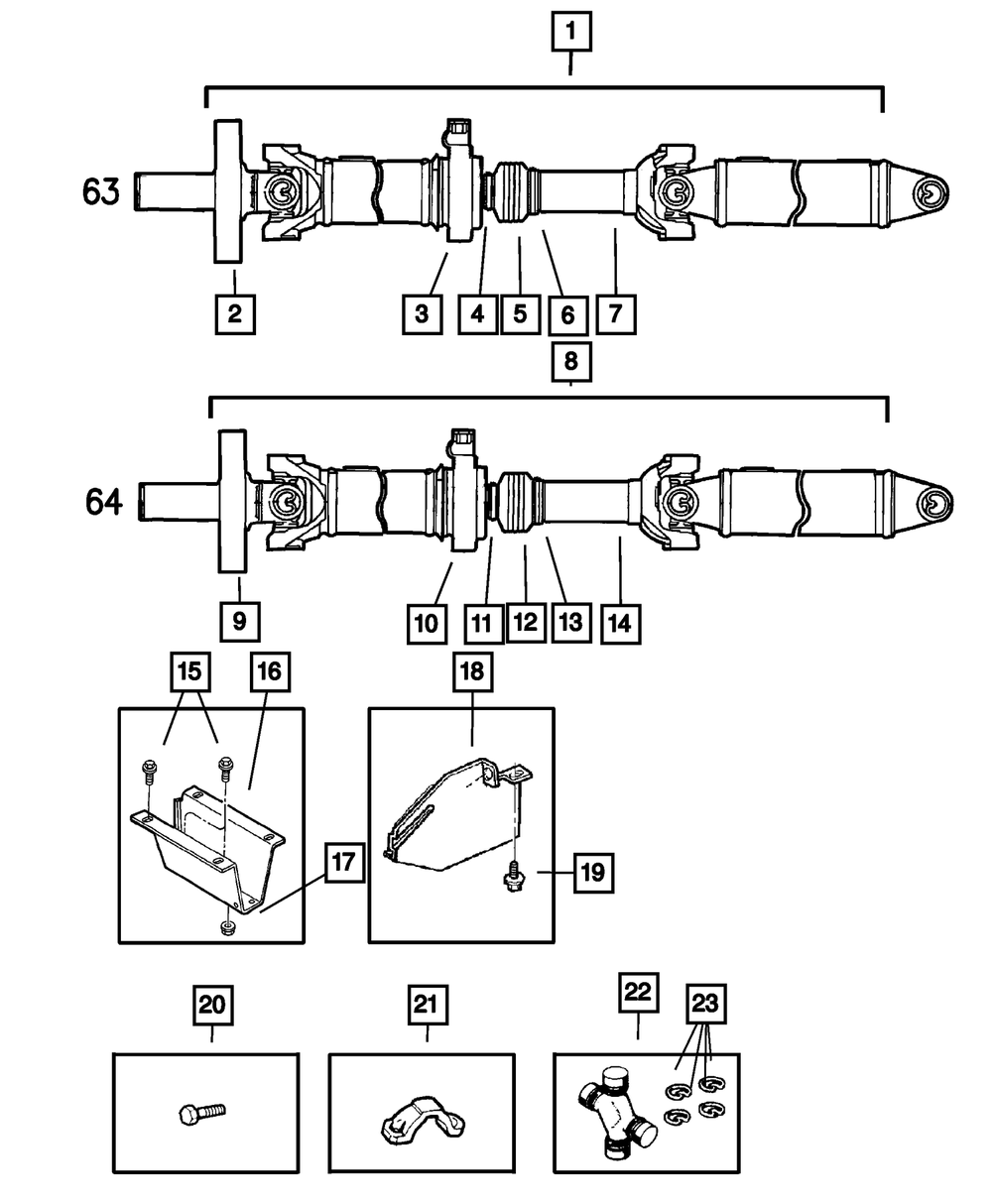 1
63
2
3
4
5
6
7
8
64
9
10
11
12
13
14
15
16
17
18
19
20
21
22
23