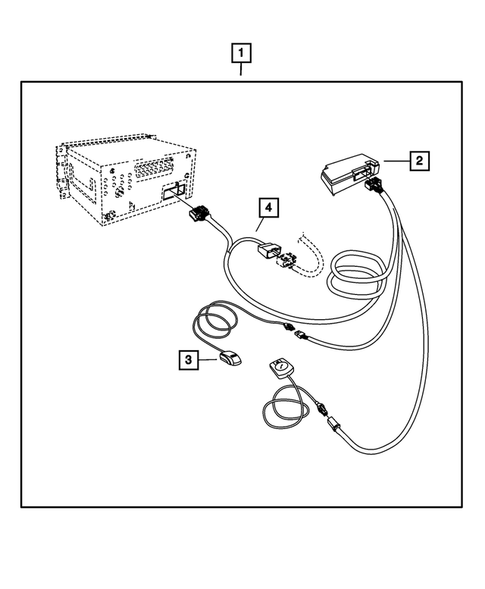 1

2

4

3