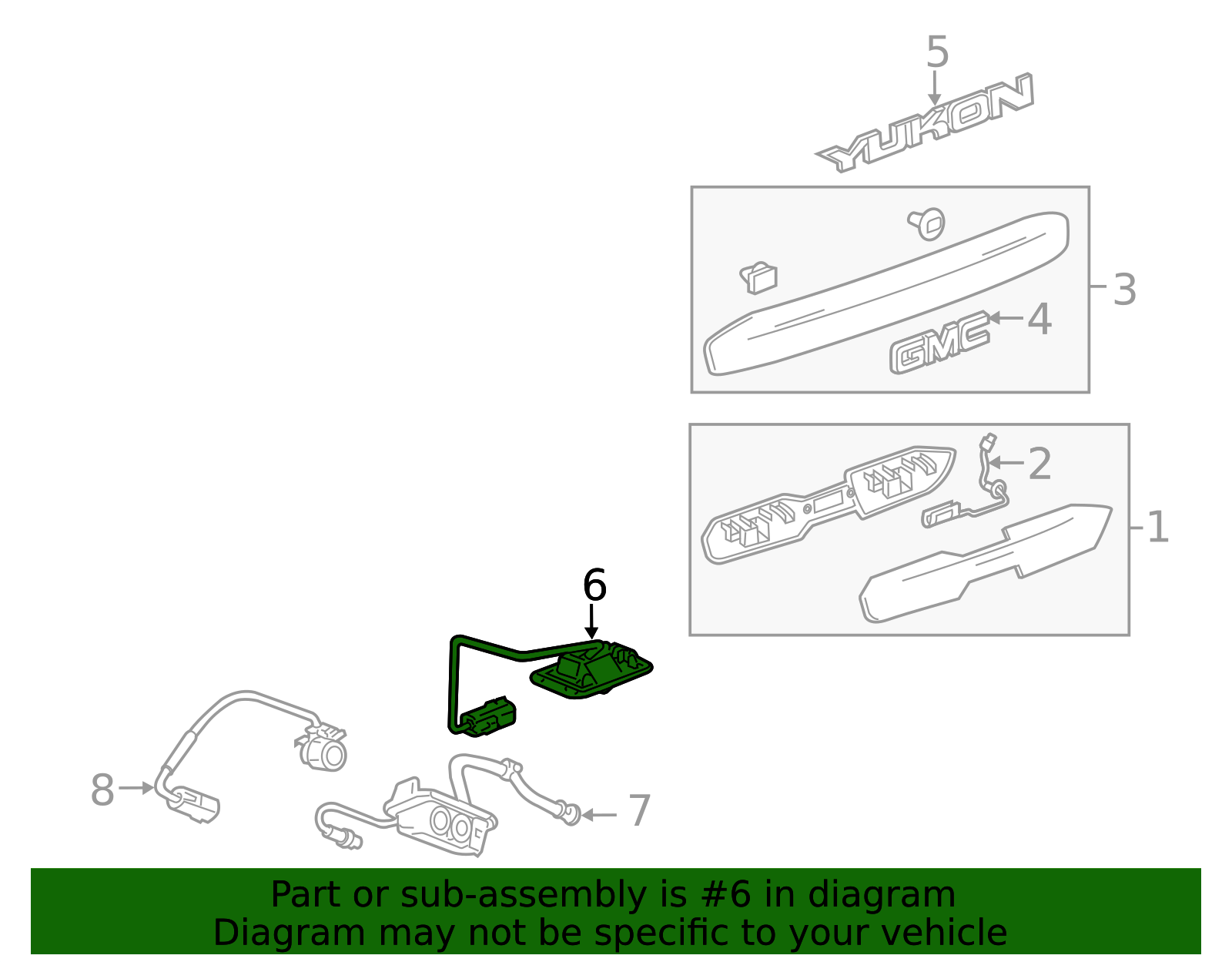 5
YUKON
3
4
GMC
2
1
6
8
7

Part or sub-assembly is #6 in diagram
Diagram may not be specific to your vehicle