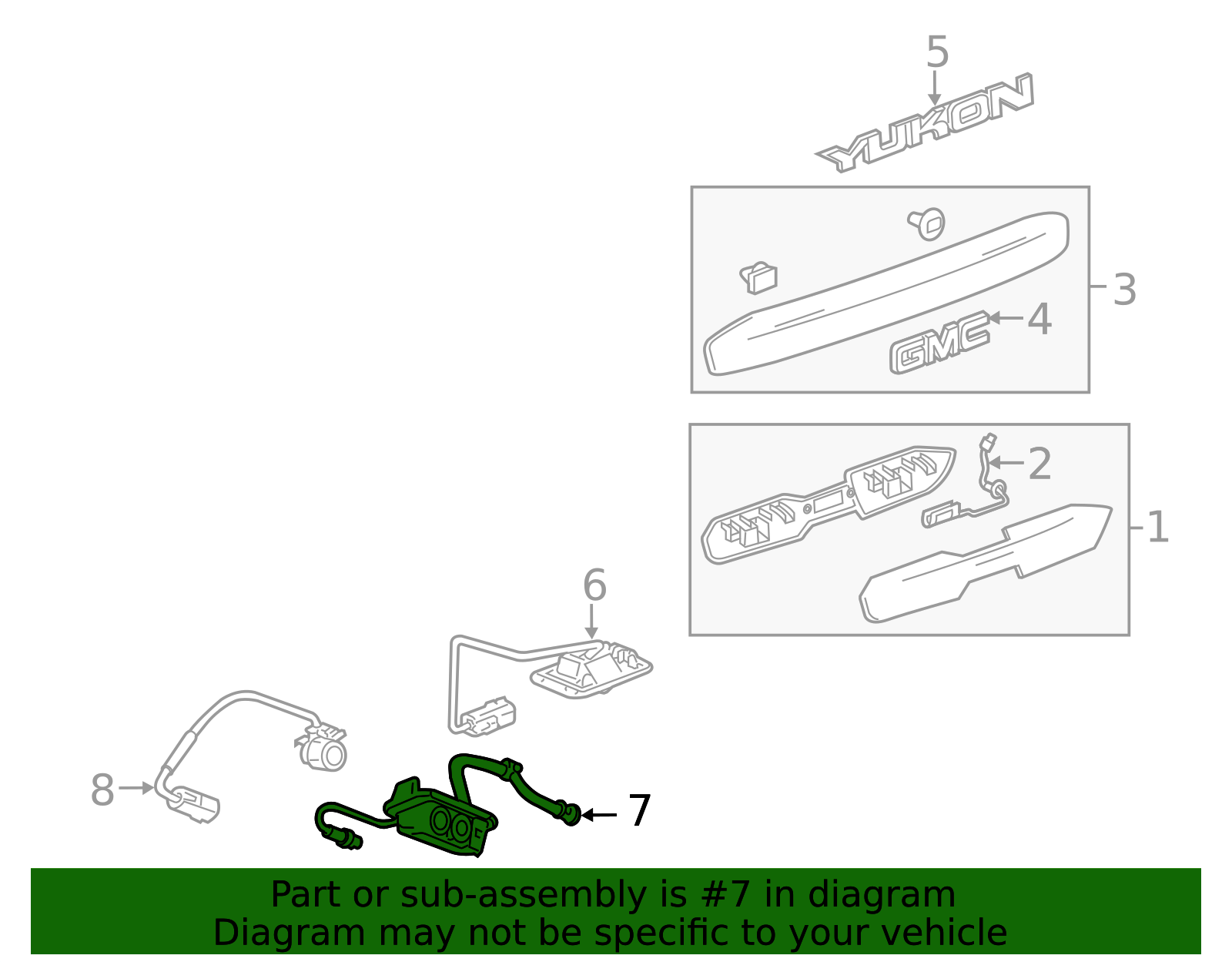 5

YUKON

3

GMC

4

2

1

6

8

7

Part or sub-assembly is #7 in diagram
Diagram may not be specific to your vehicle