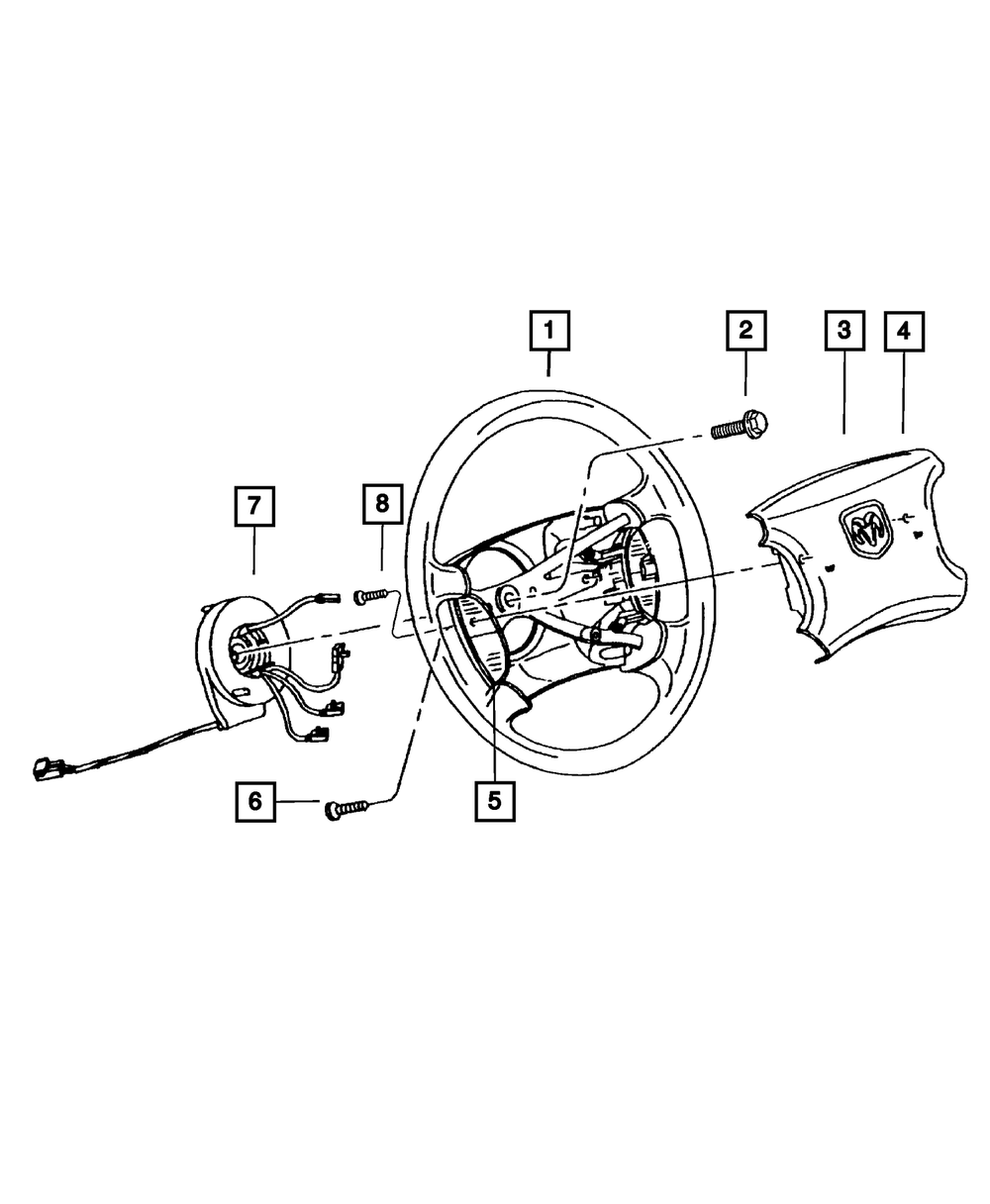 1
2
3
4
7
8
6
5