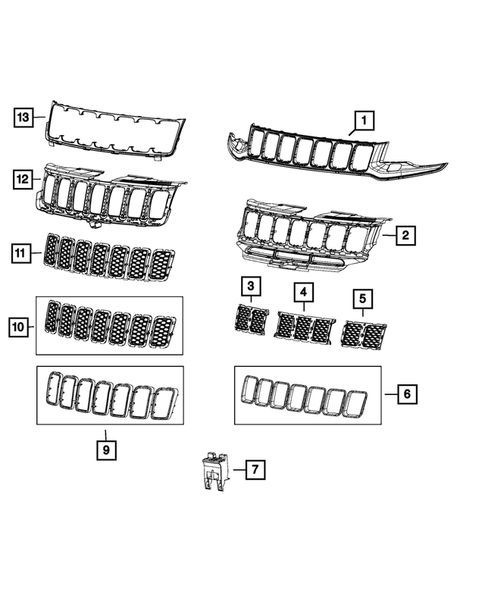 13
1
12
2
11
3
4
5
10
6
9
7