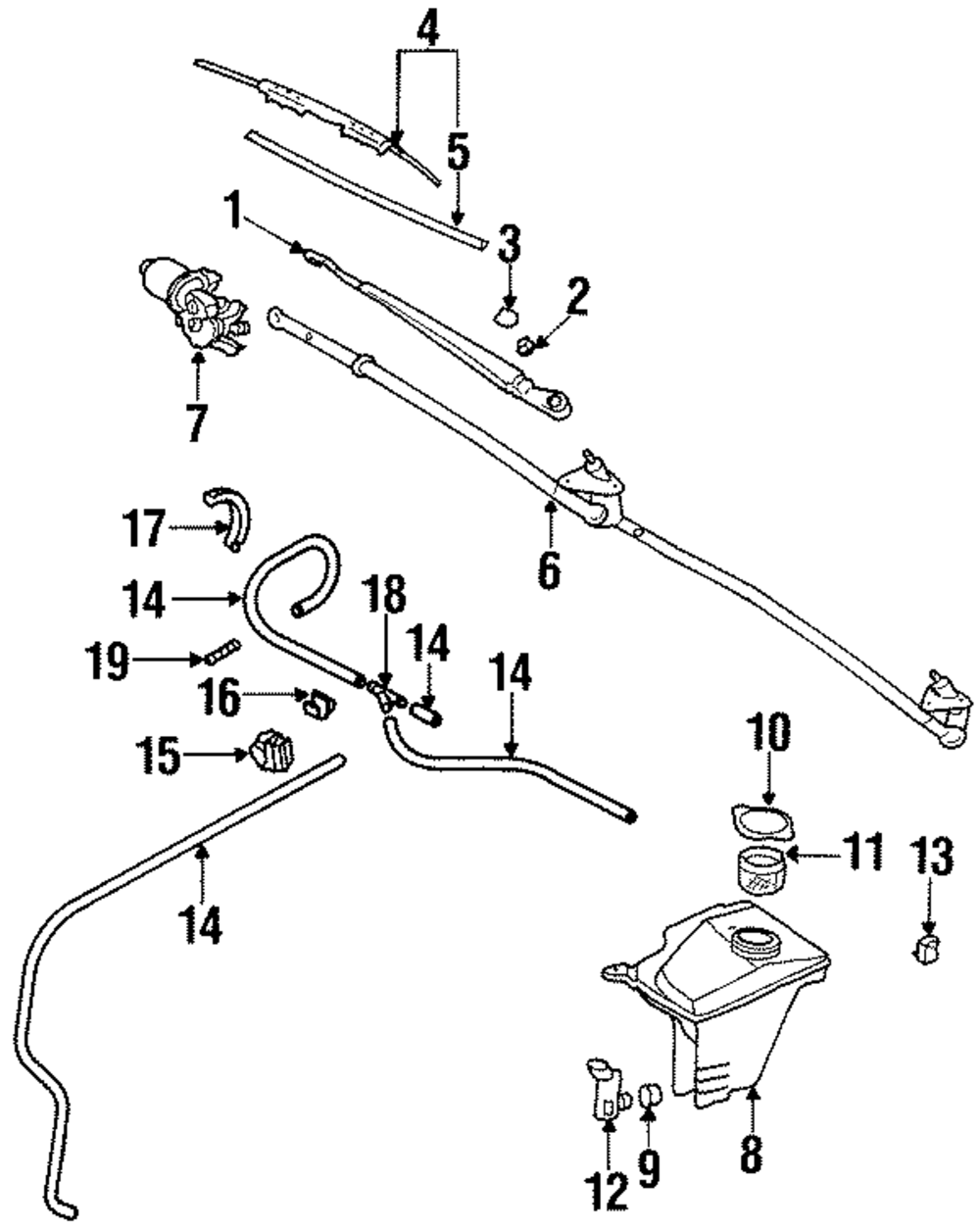 4
5
1
3
2
7
6
17
14
18
14
14
19
16
15
10
11
13
14
12
9
8