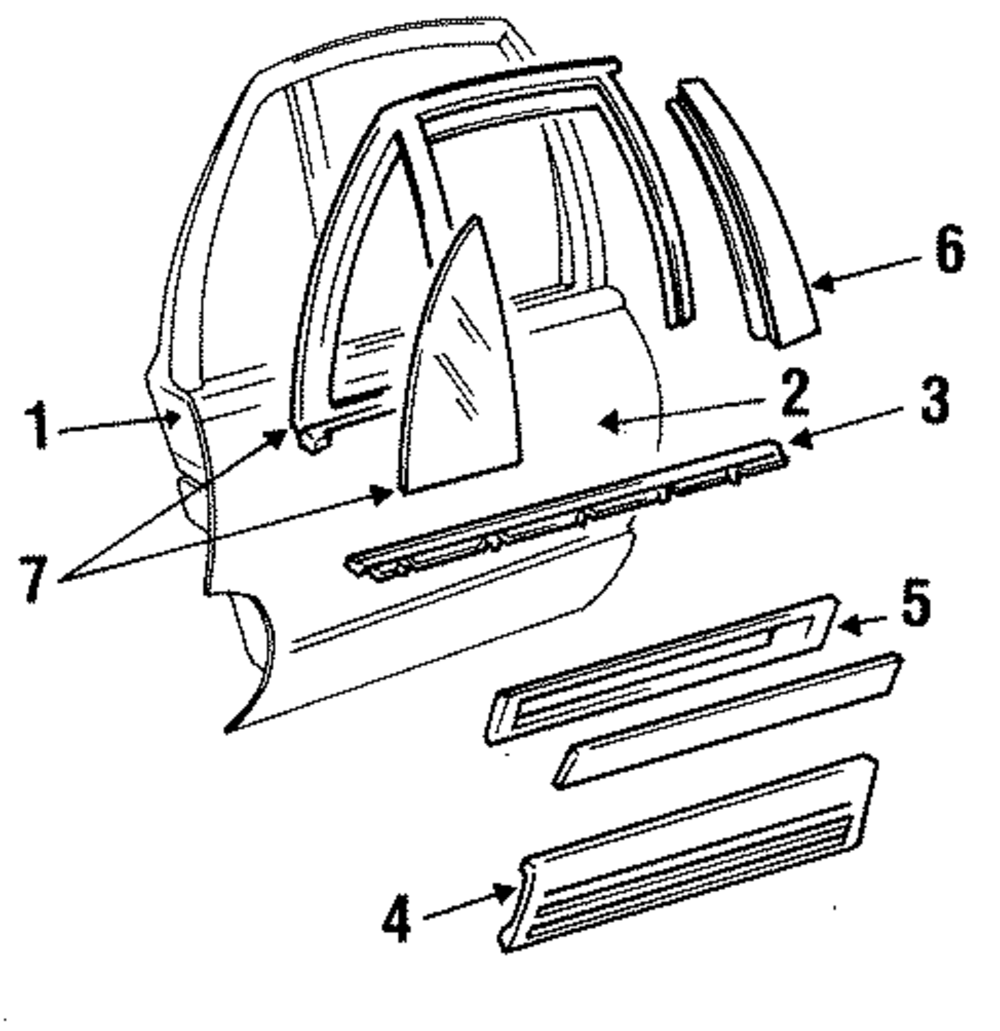 6
1
2
3
7
5
4