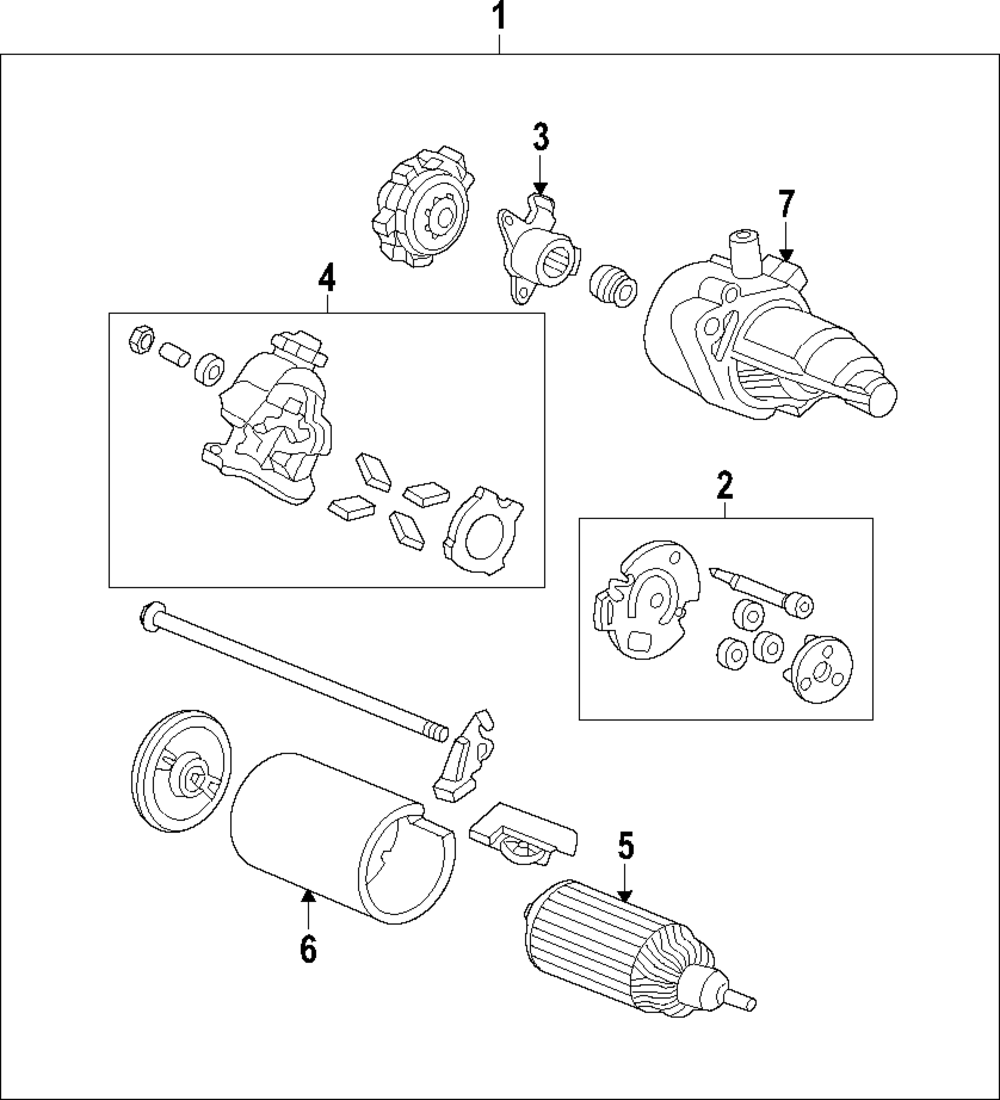 1
3
7
4
2
5
6