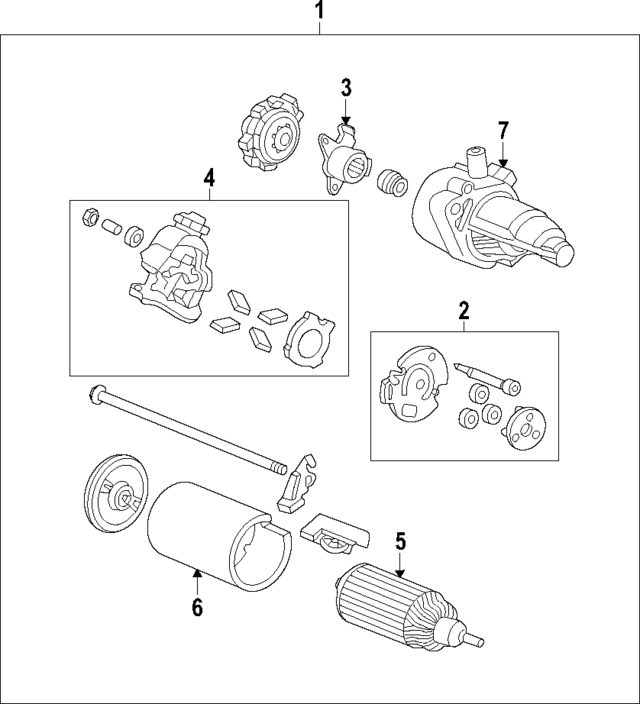 1
3
7
4
2
5
6