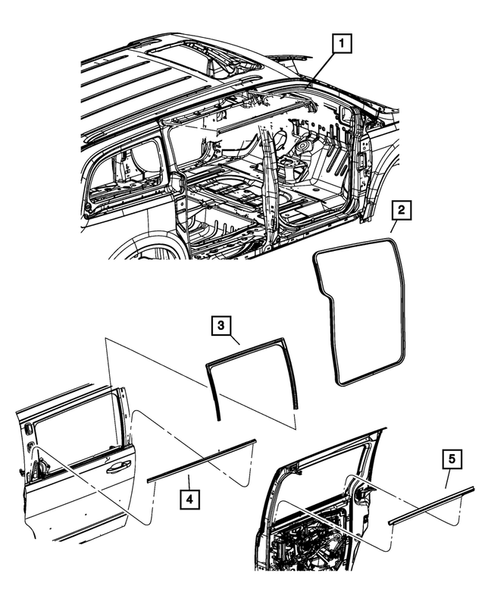 1
2
3
4
5