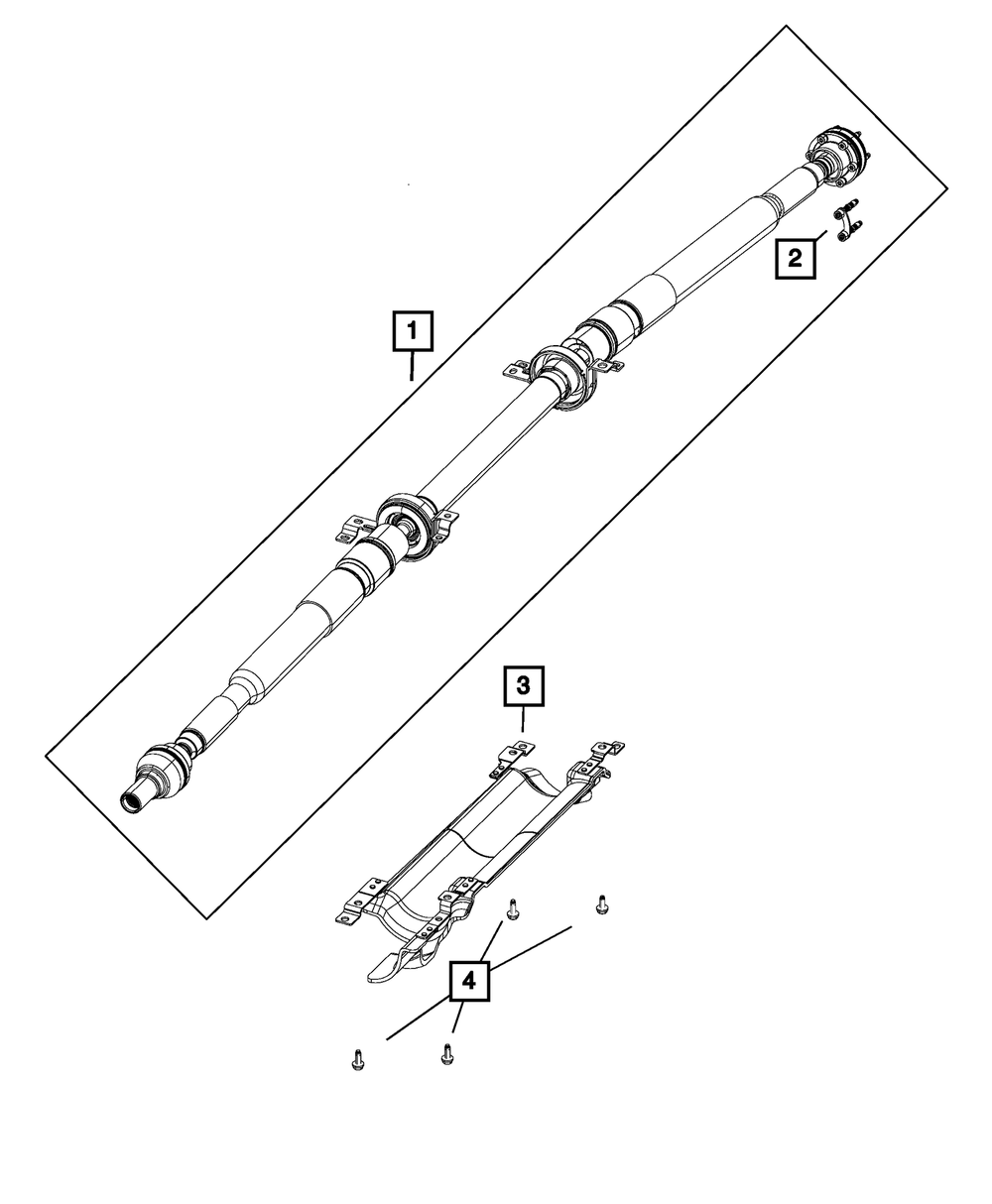 2

1

3

4