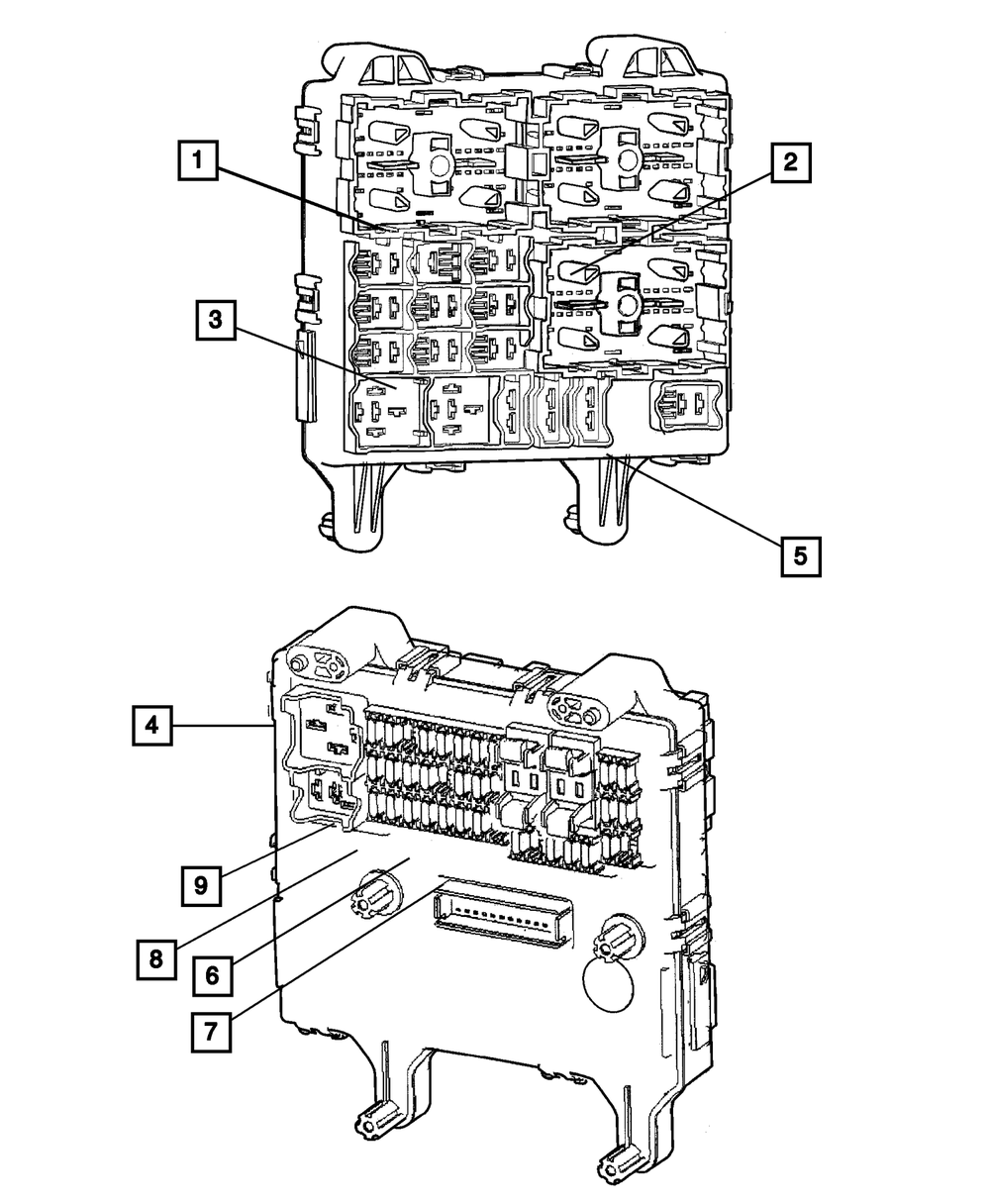 1
2
3
5
4
9
8
6
7