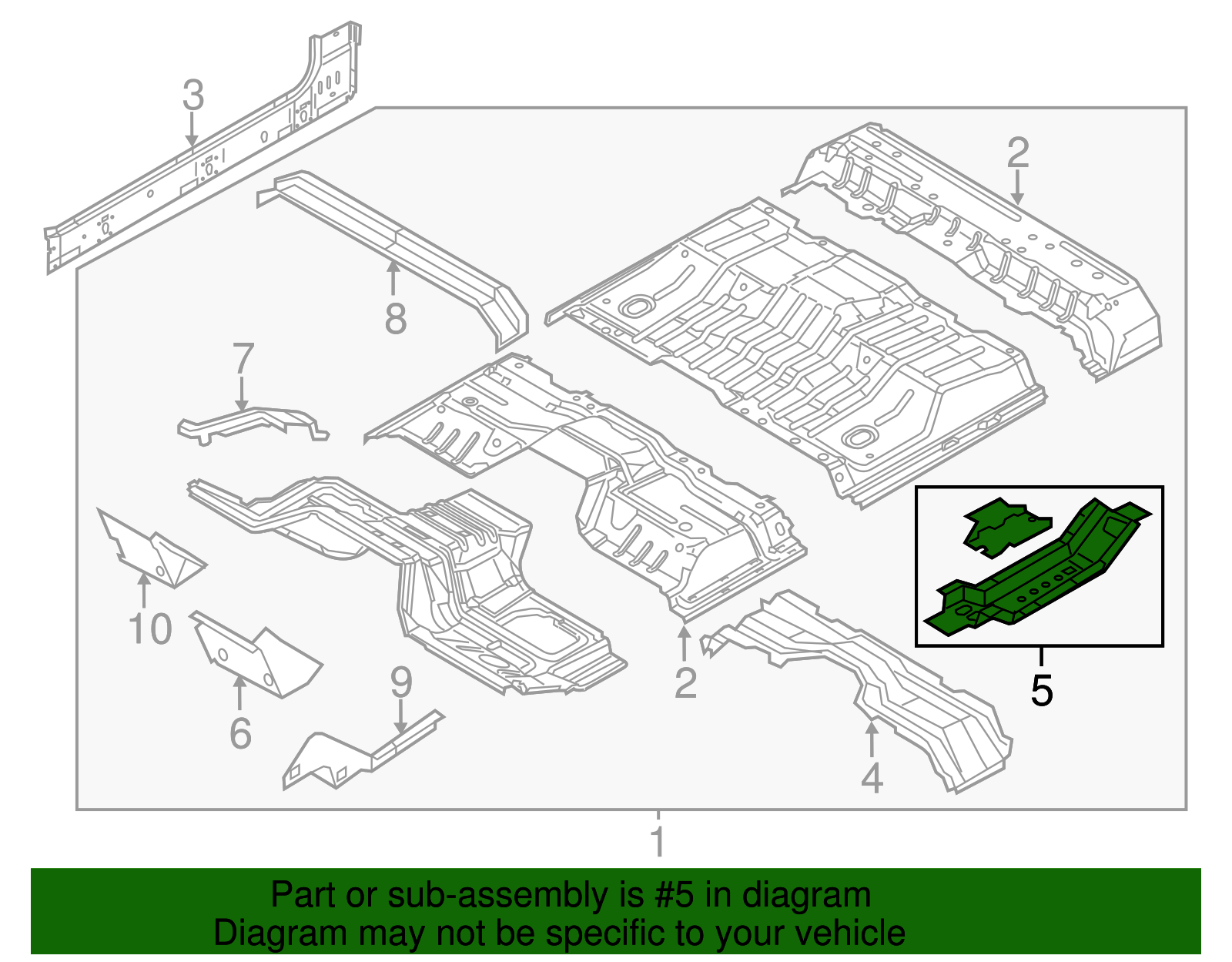 3
2
8
7
10
6
9
2
4
5
1

Part or sub-assembly is #5 in diagram
Diagram may not be specific to your vehicle