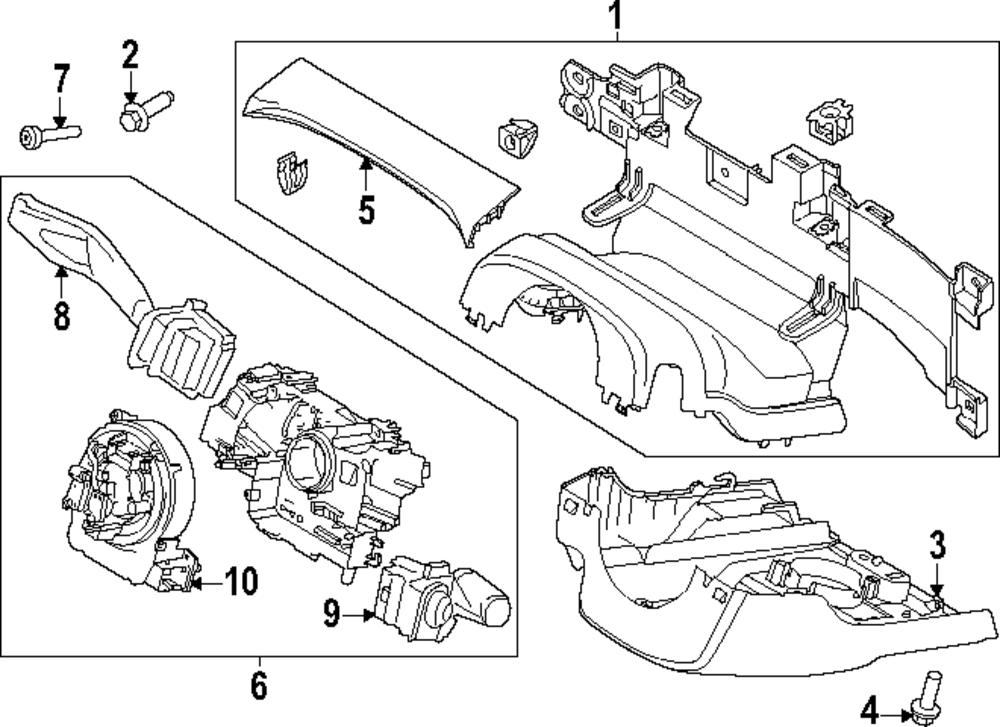 1
7
2
5
8
10
9
6
3
4