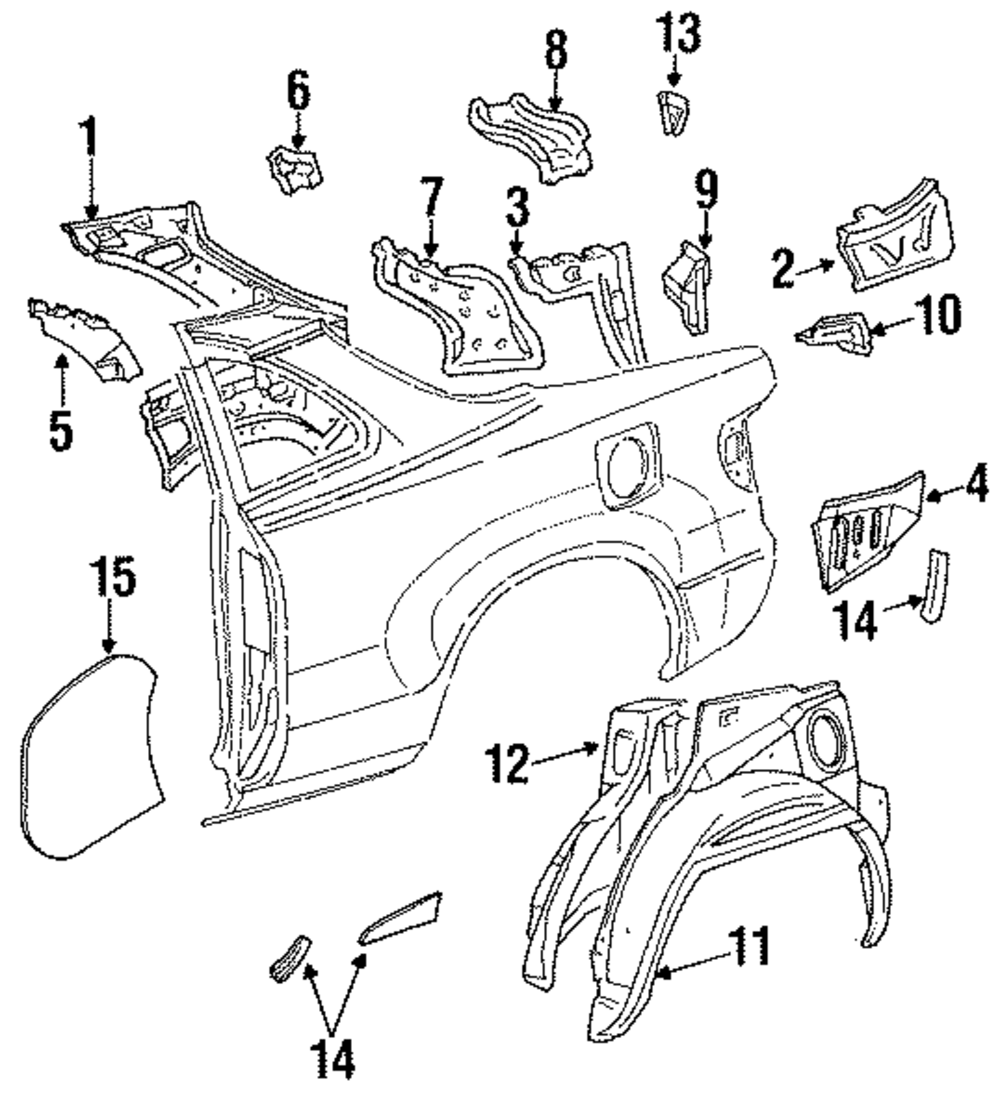 1
6
8
13
7
3
9
2
10
5
4
15
14
12
11
14