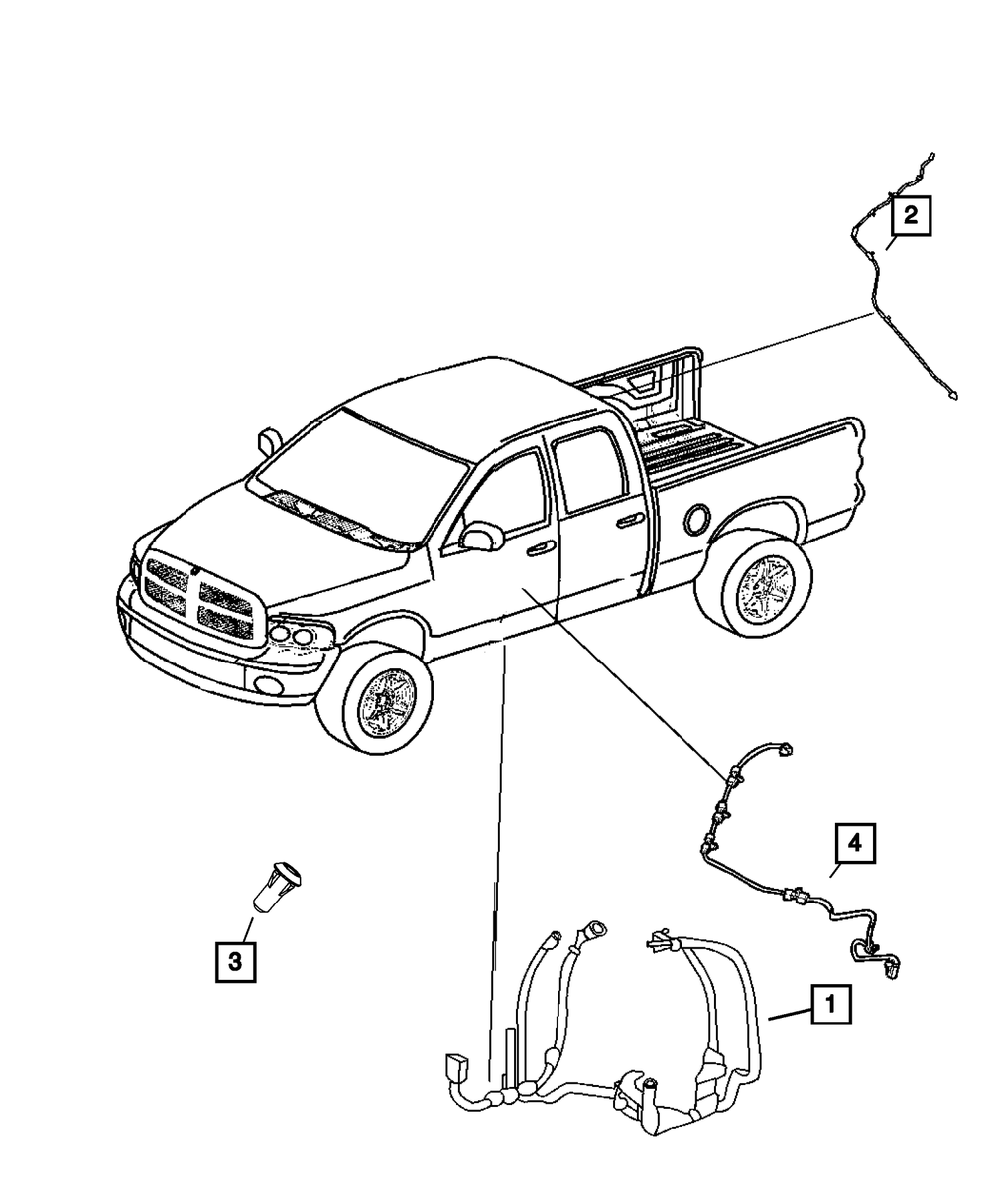 2
4
3
1