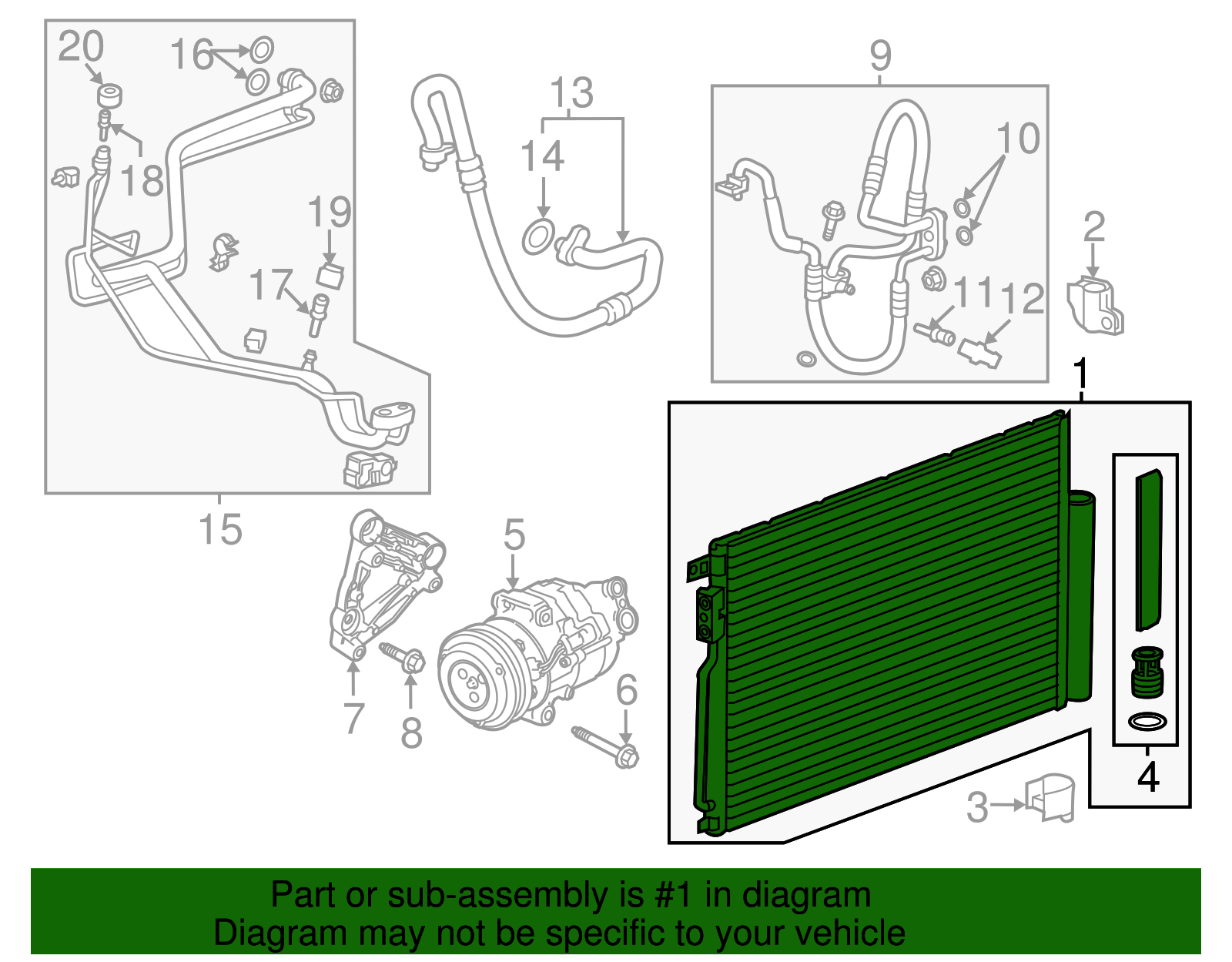 20
16
18
19
17
15
13
14
9
10
11
12
2
1
5
7
8
6
3
4

Part or sub-assembly is #1 in diagram
Diagram may not be specific to your vehicle