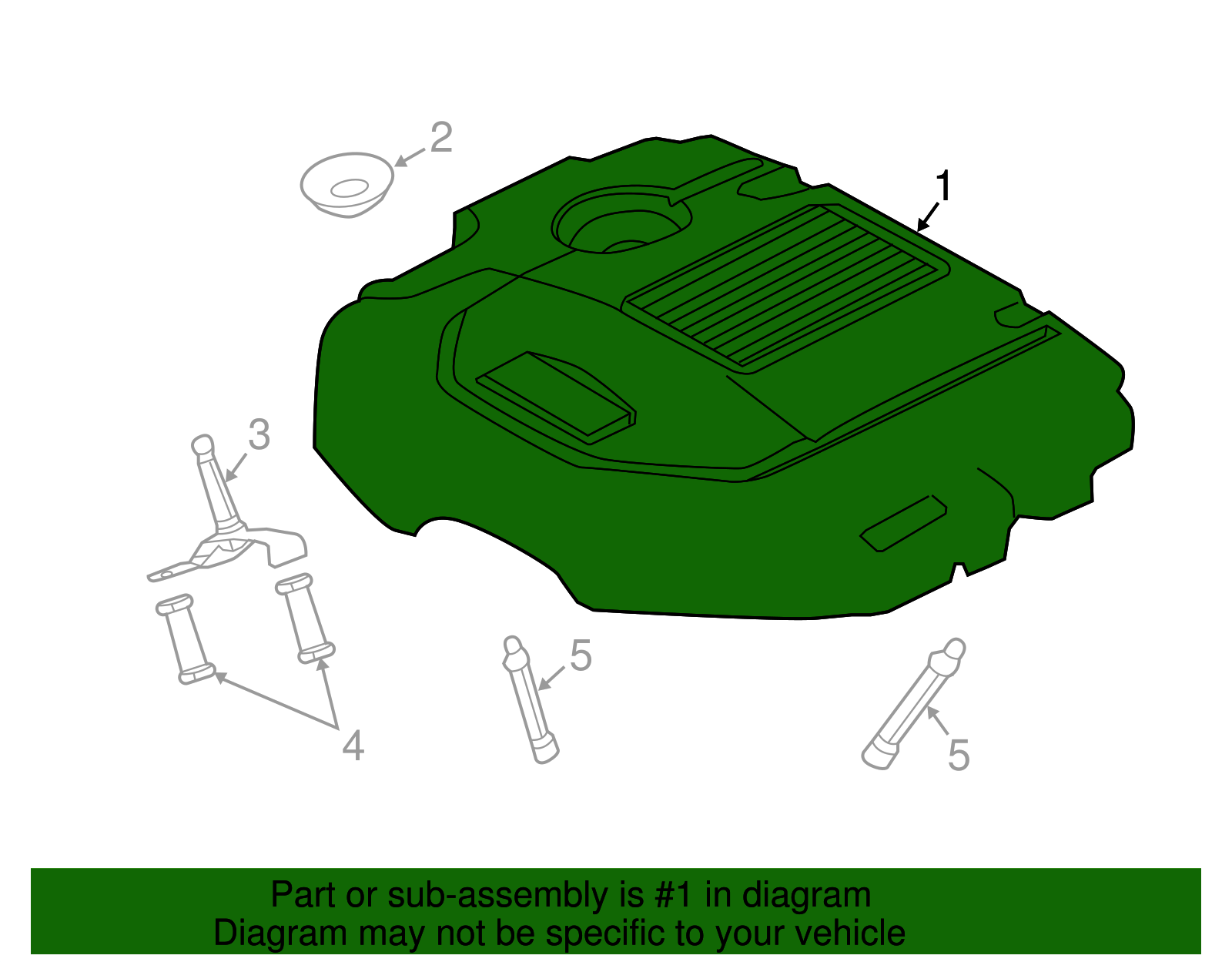 2
1
3
5
4
5
Part or sub-assembly is #1 in diagram
Diagram may not be specific to your vehicle