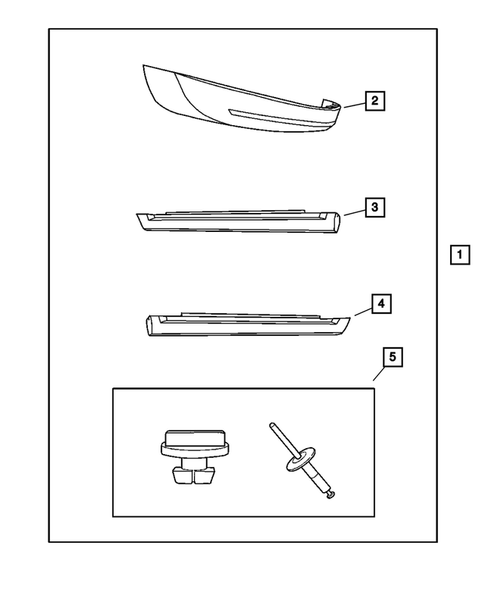 2
3
1
4
5