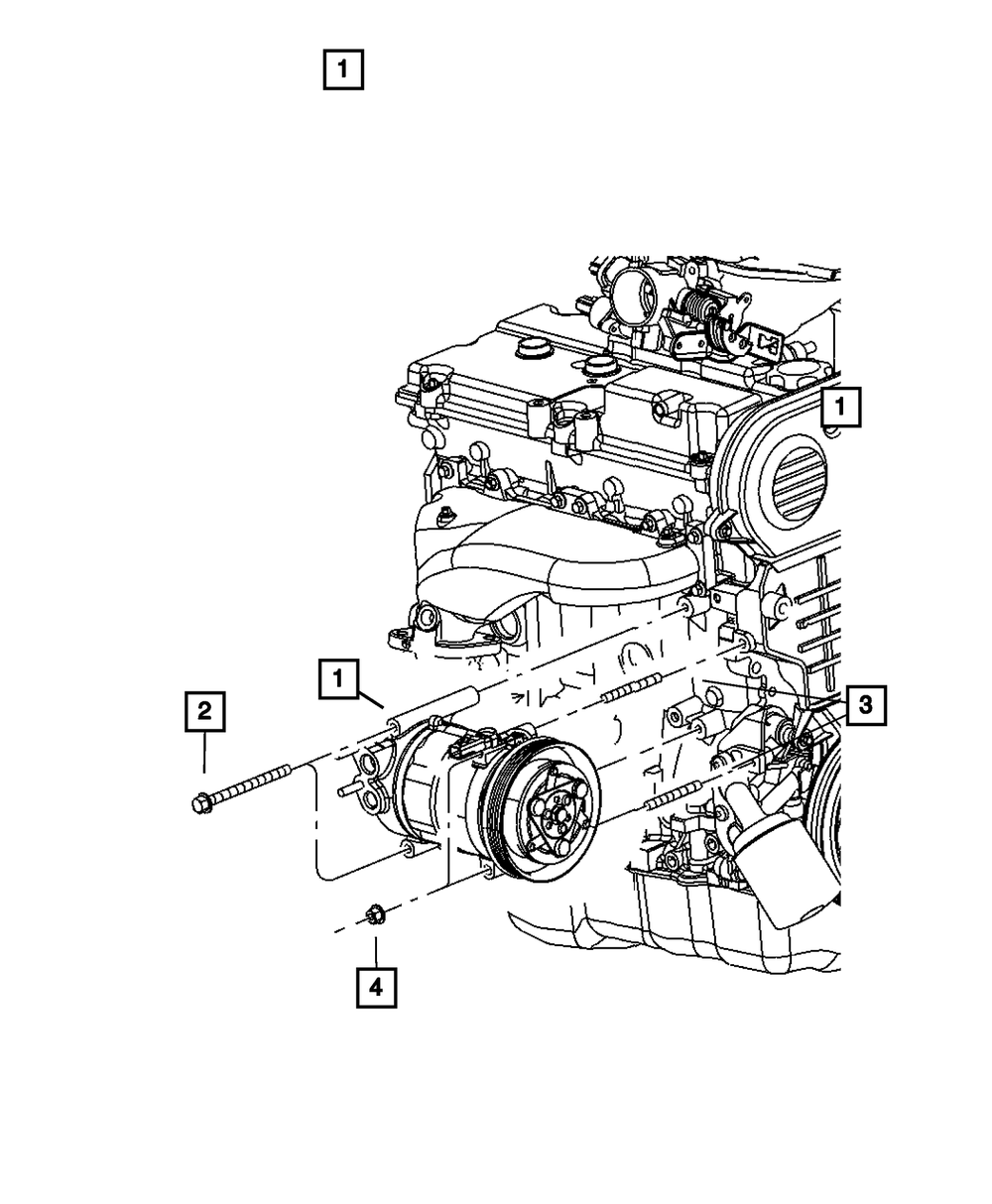 1

1

1

2

3

4