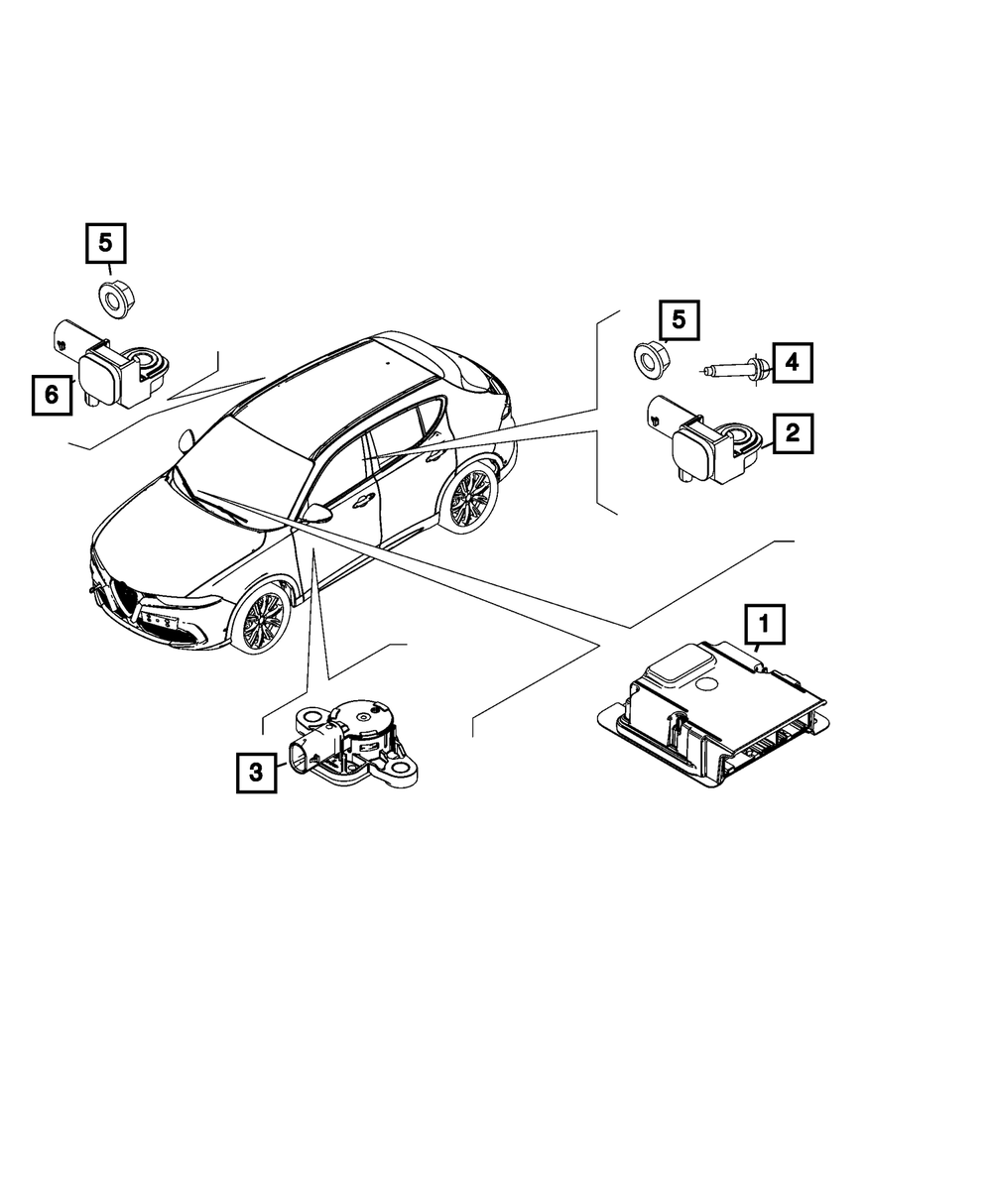 5
6
5
4
2
1
3