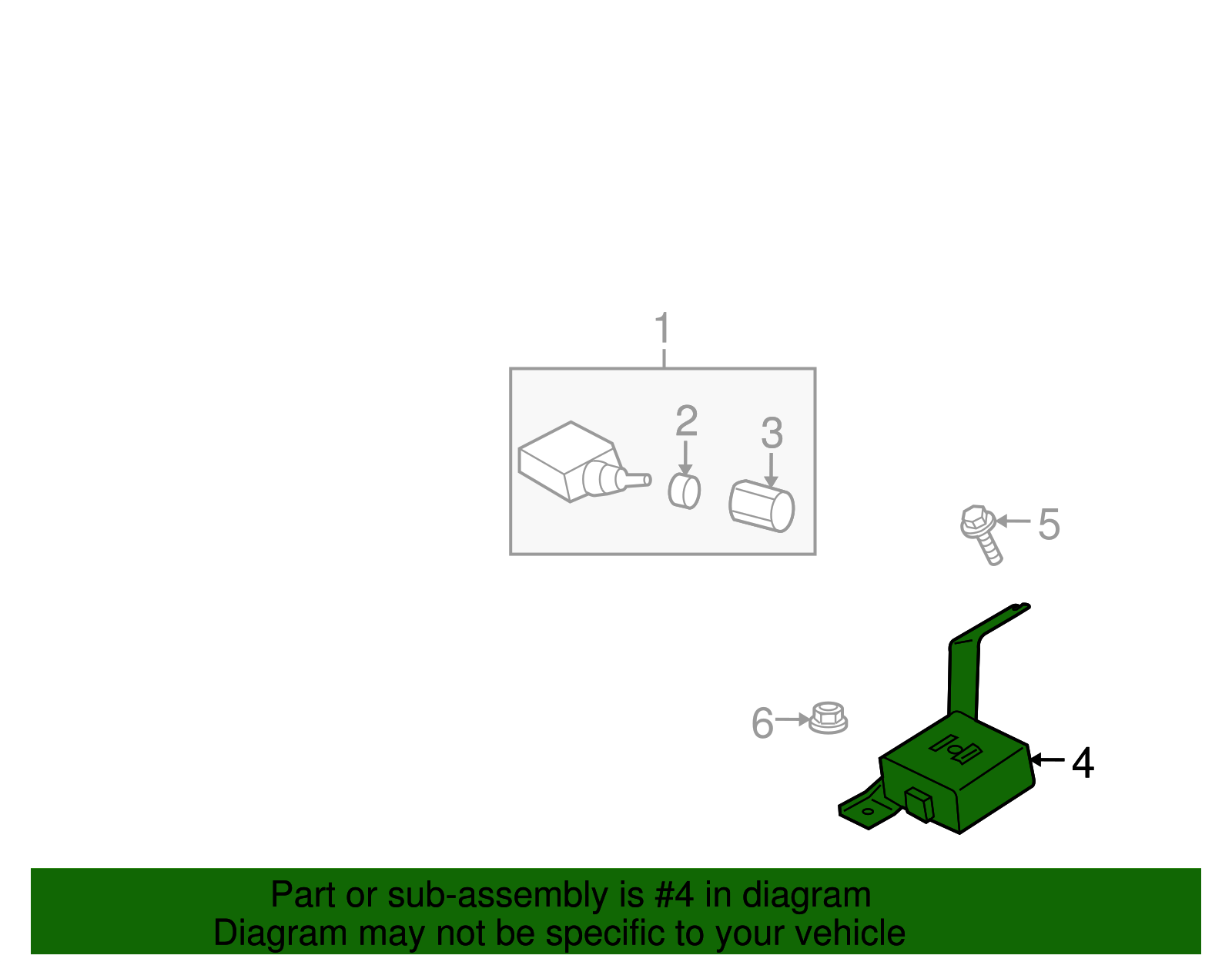 1
2
3
5
6
4

Part or sub-assembly is #4 in diagram
Diagram may not be specific to your vehicle