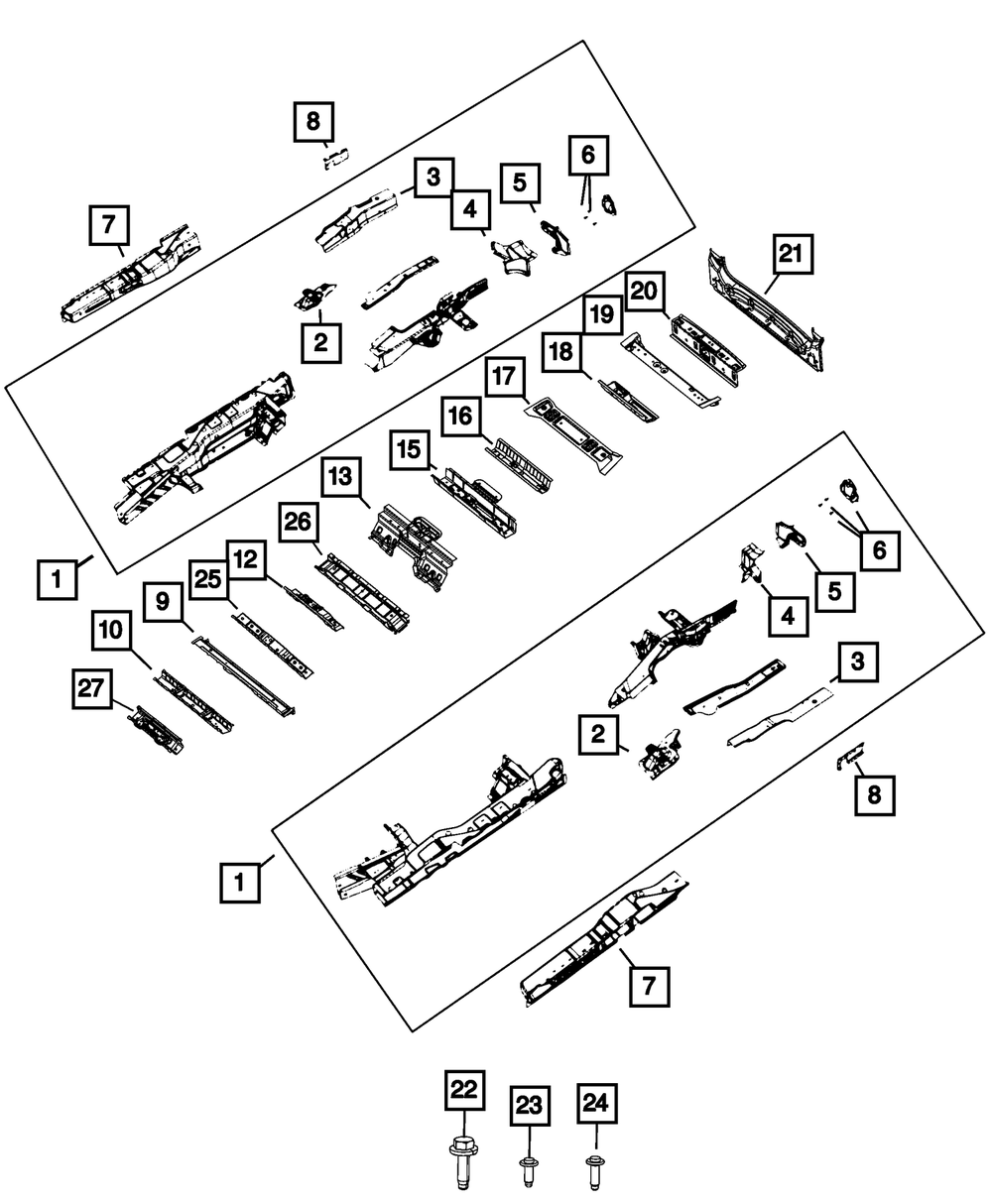 8
7
3
4
5
6
2
21
20
19
18
17
16
15
13
26
12
25
9
10
27
1
6
5
4
3
2
8
1
7
22
23
24