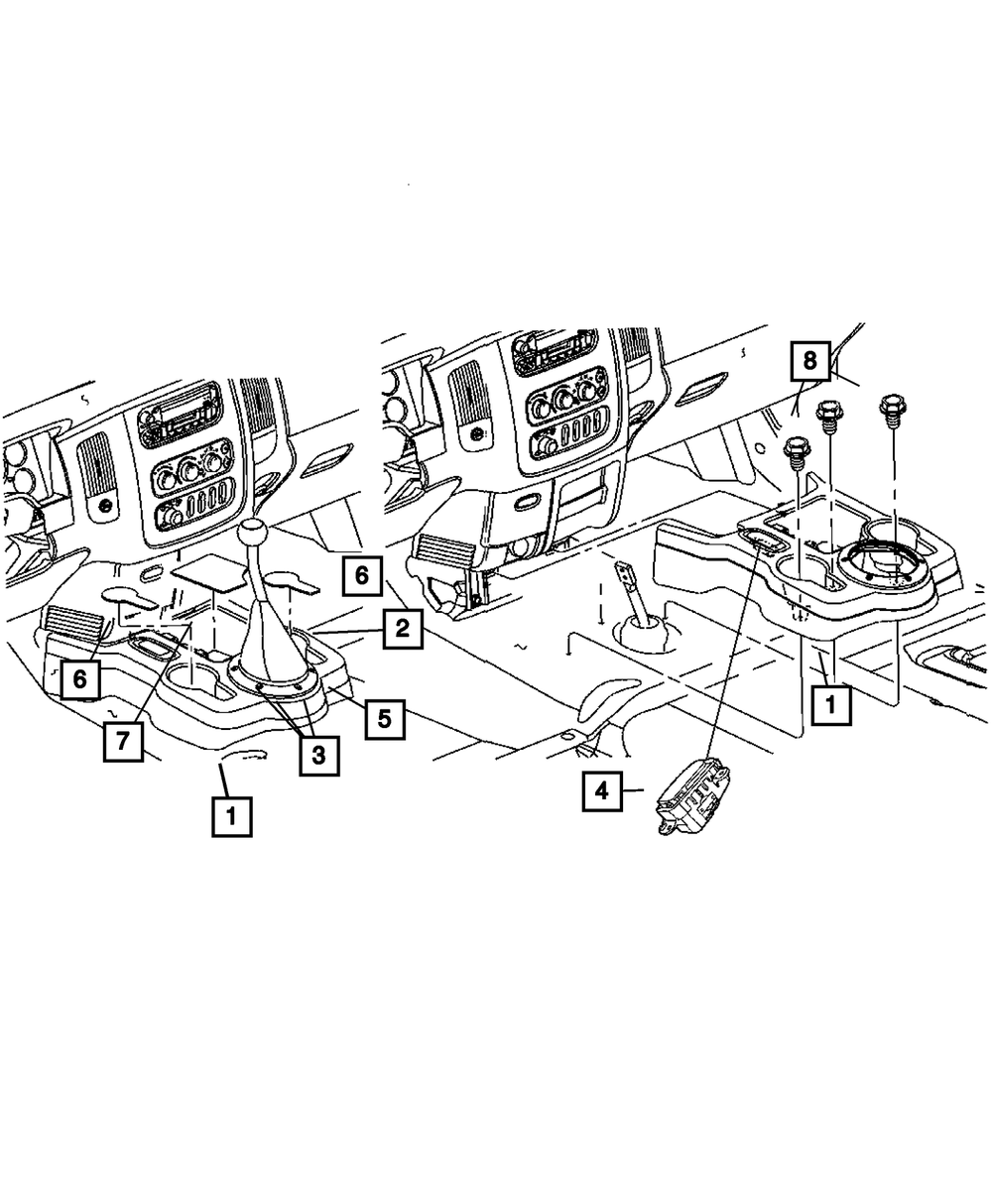 8
6
2
6
5
7
3
1
1
4