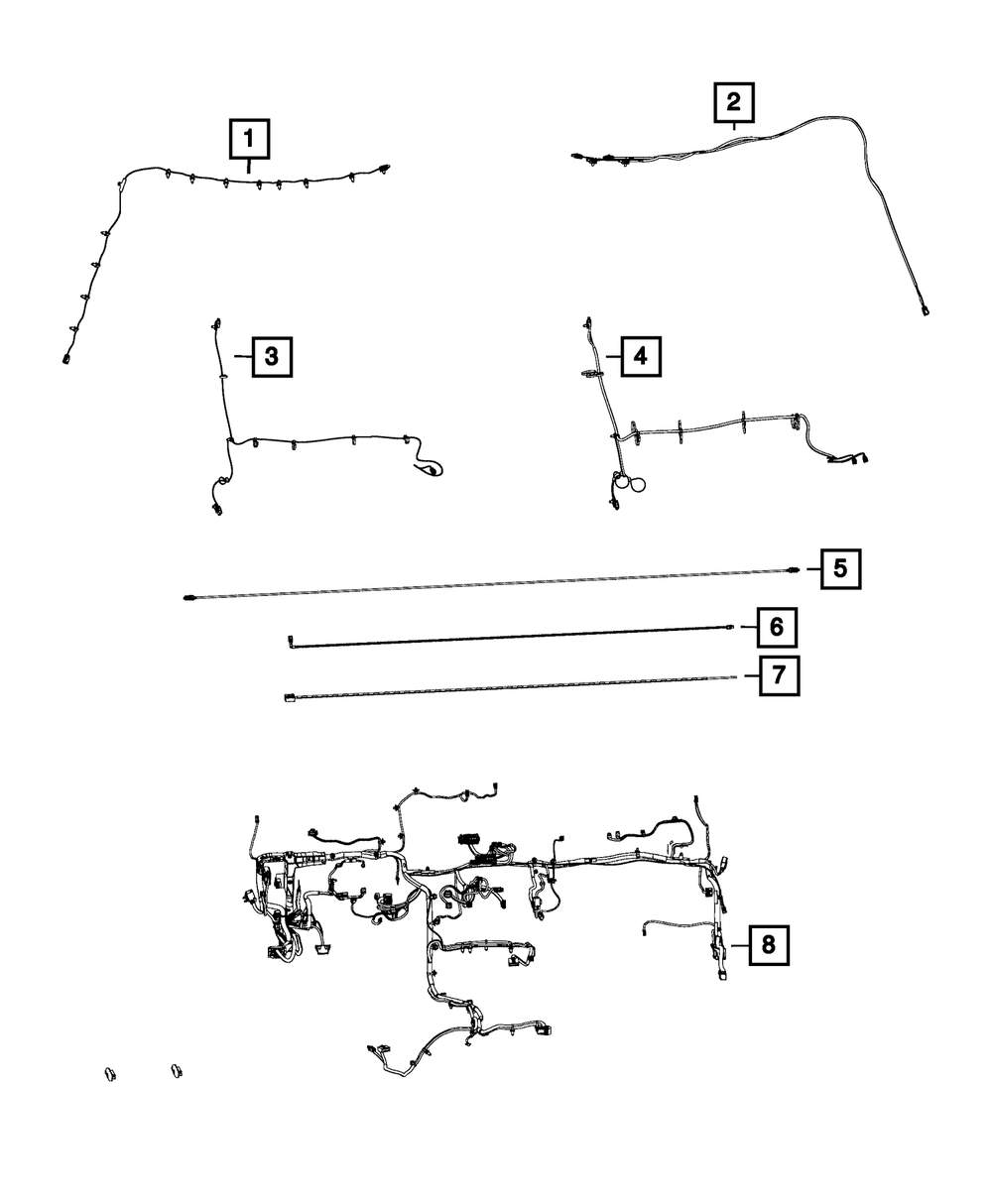 1
2
3
4
5
6
7
8