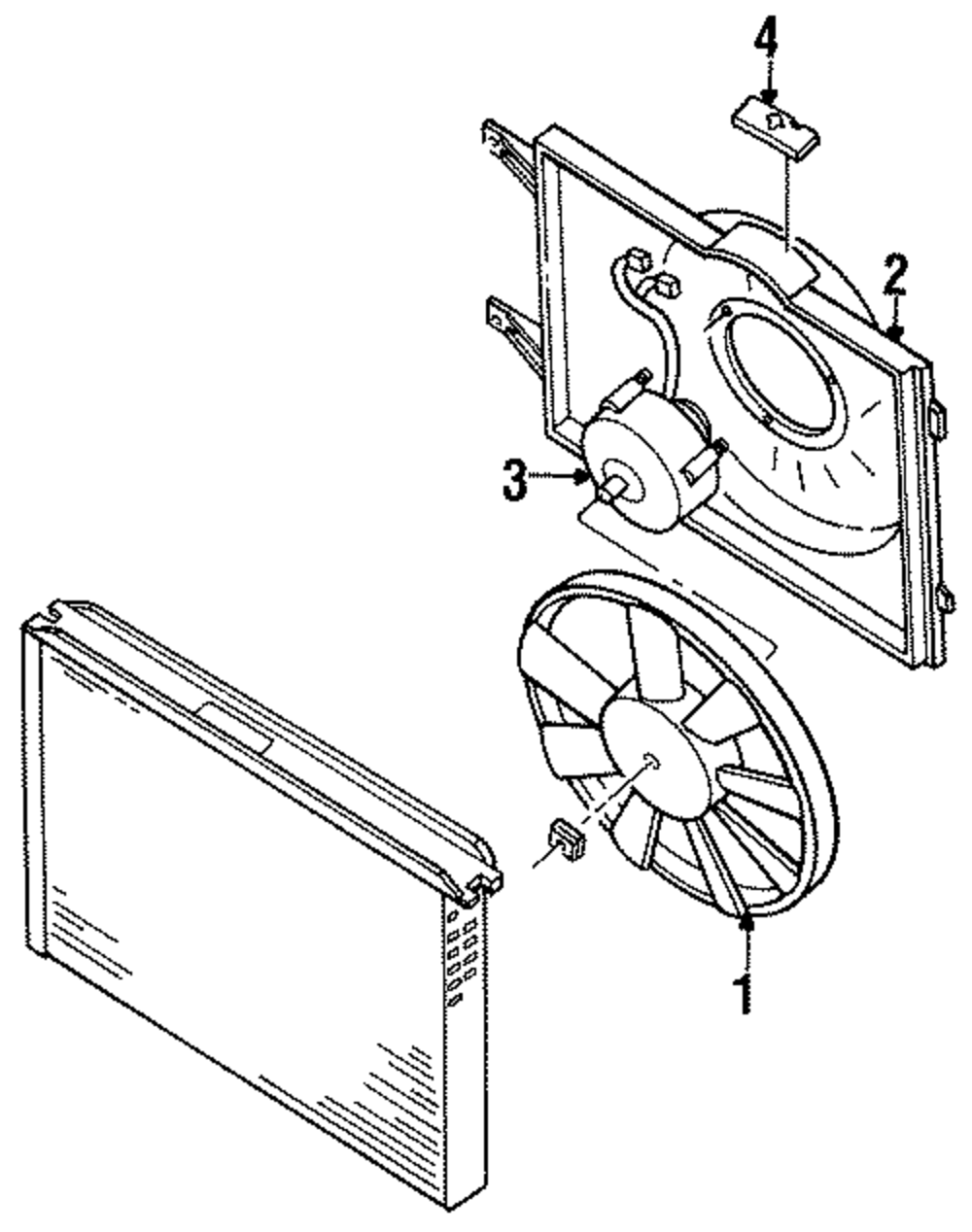 4
2
3
1