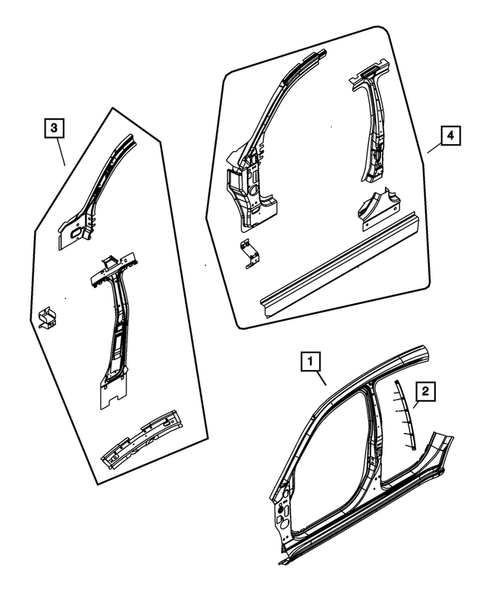 3
4
1
2