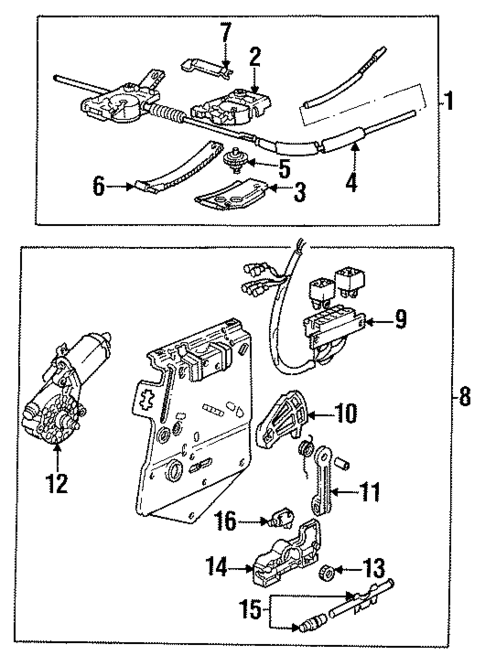 7
2
1
5
4
6
3
9
8
10
12
11
16
14
13
15