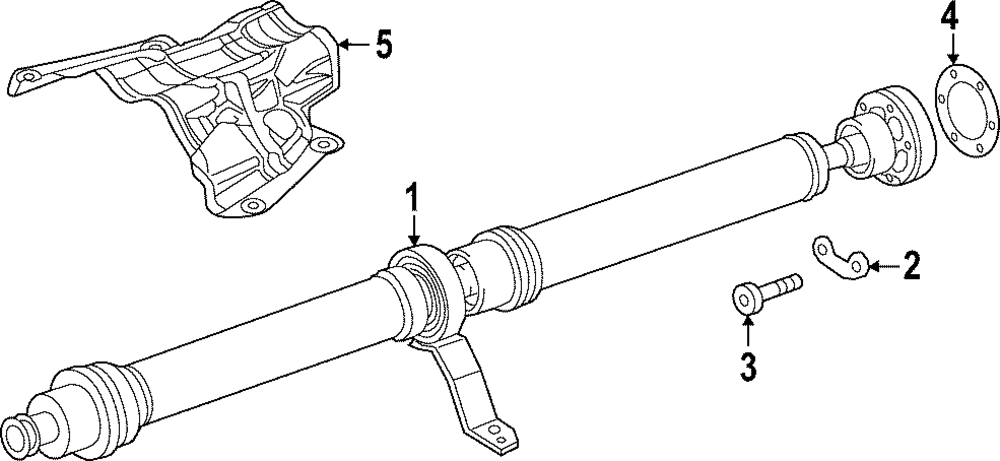 5
4
1
2
3