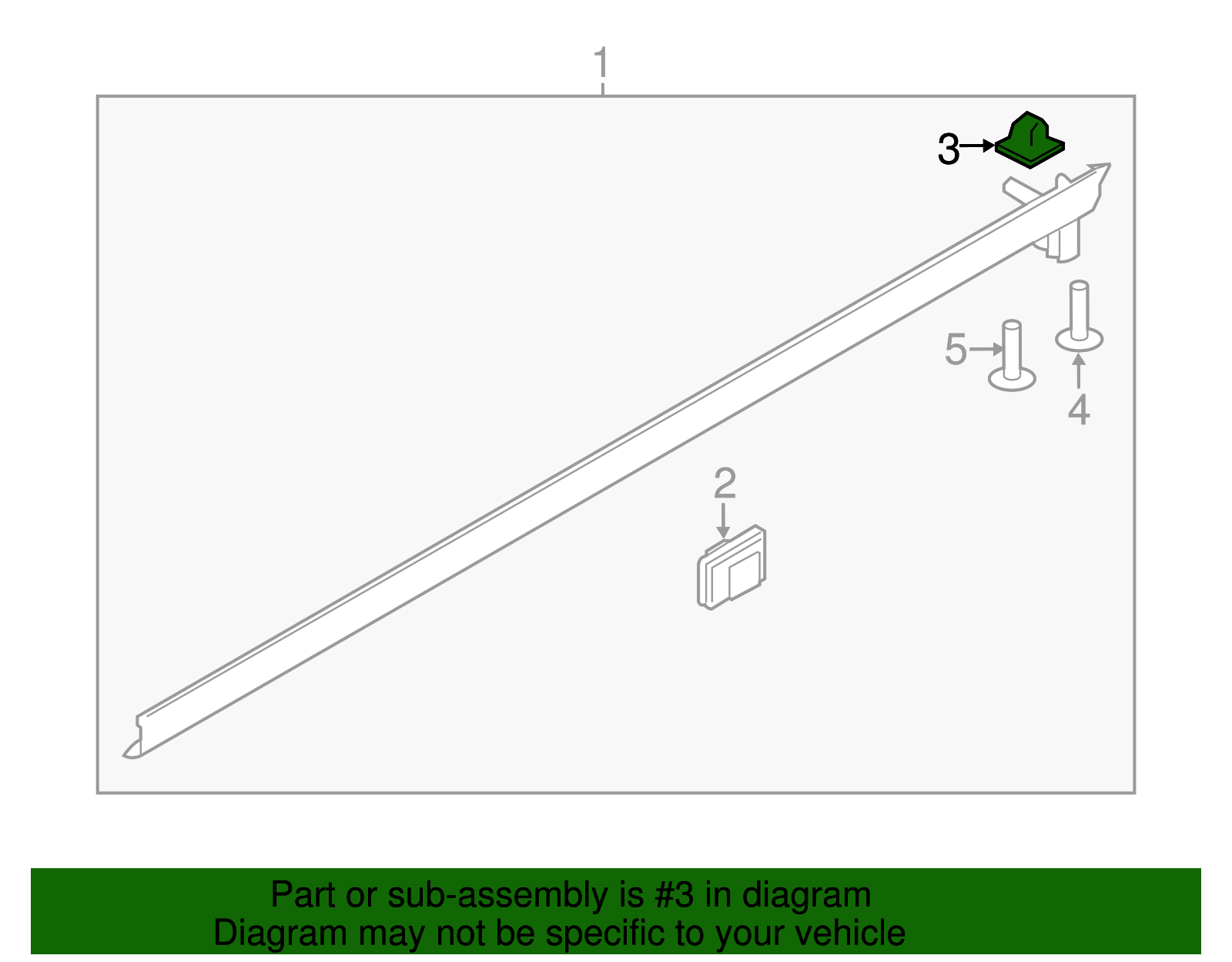 1

3

5

4

2

Part or sub-assembly is #3 in diagram
Diagram may not be specific to your vehicle