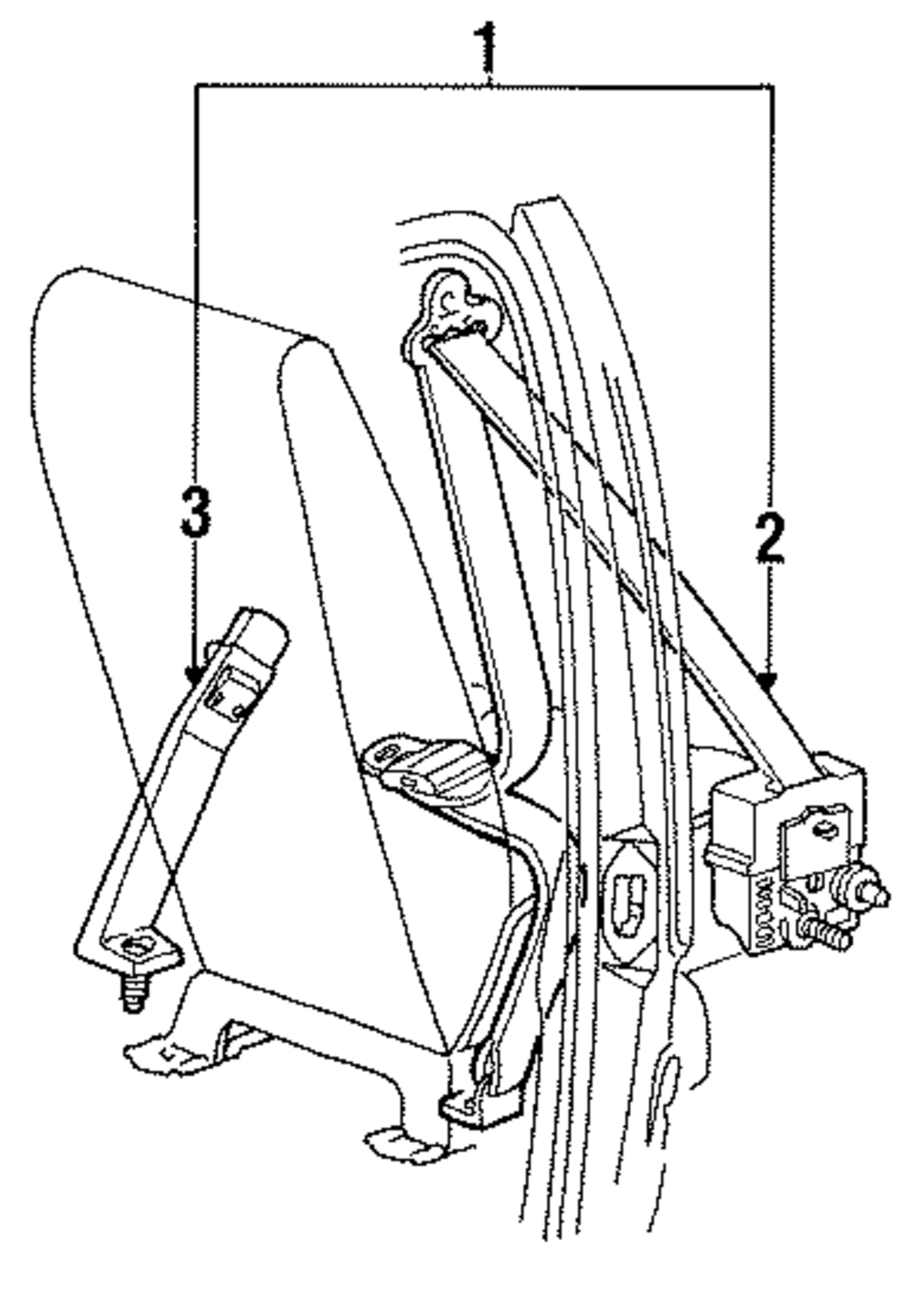 1
3
2