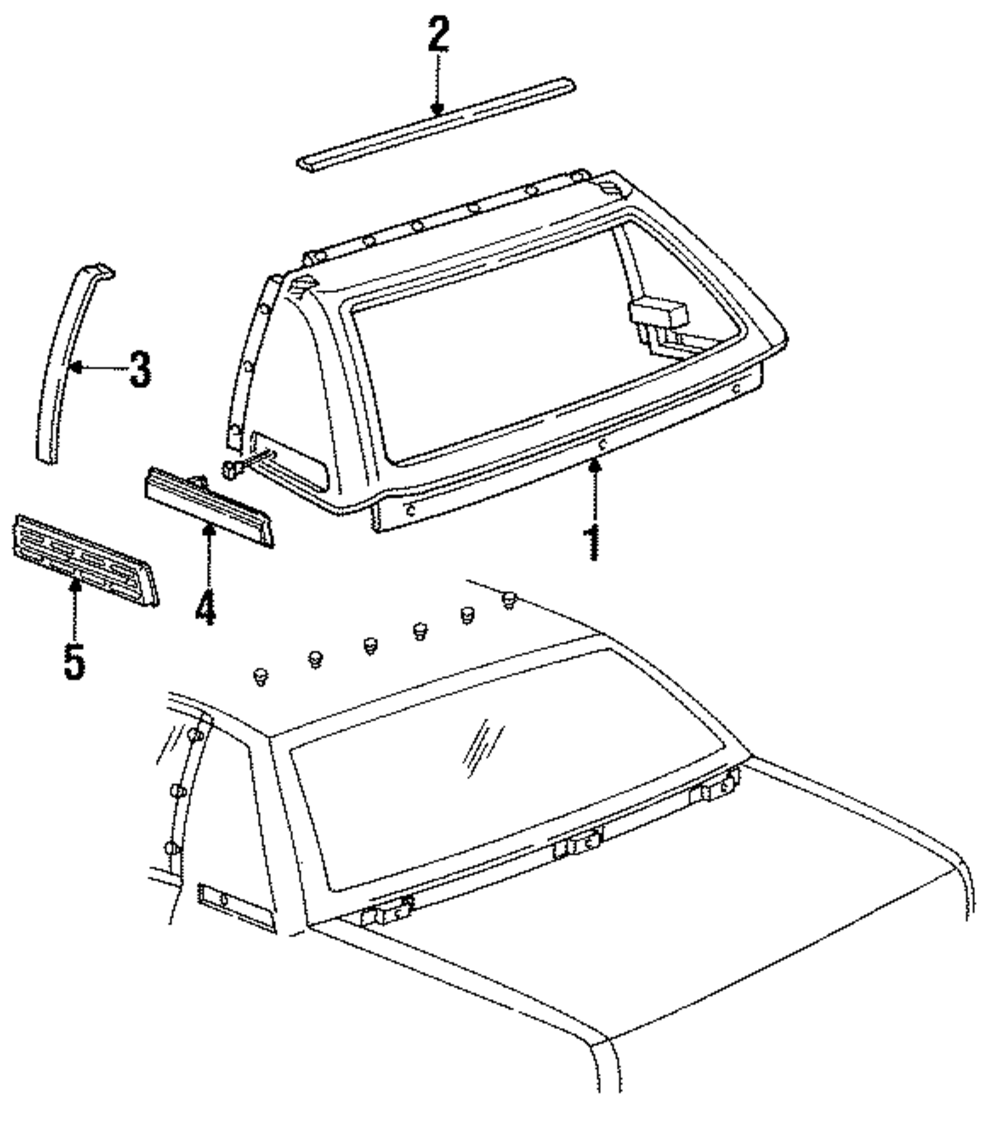 2
3
1
4
5